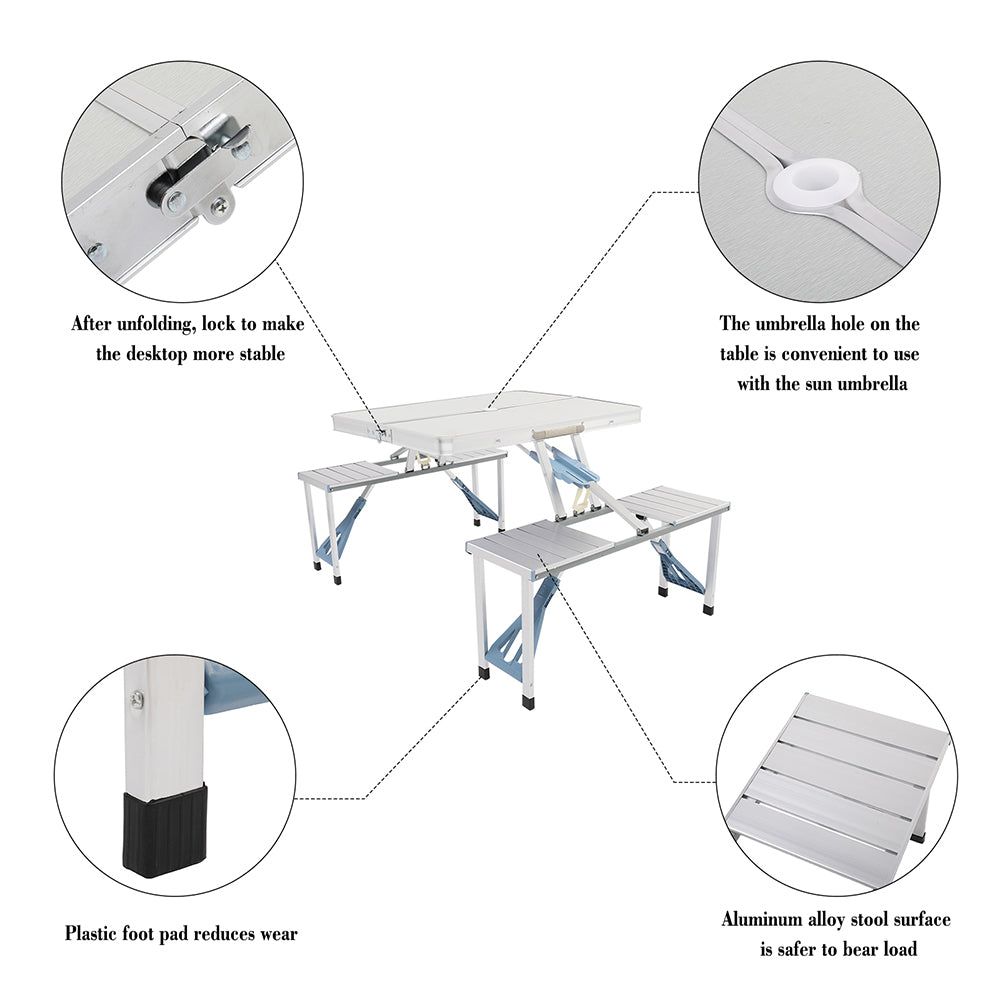 After unfolding, lock to make the desktop more stable

The umbrella hole on the table is convenient to use with the sun umbrella

Plastic foot pad reduces wear

Aluminum alloy stool surface is safer to bear load