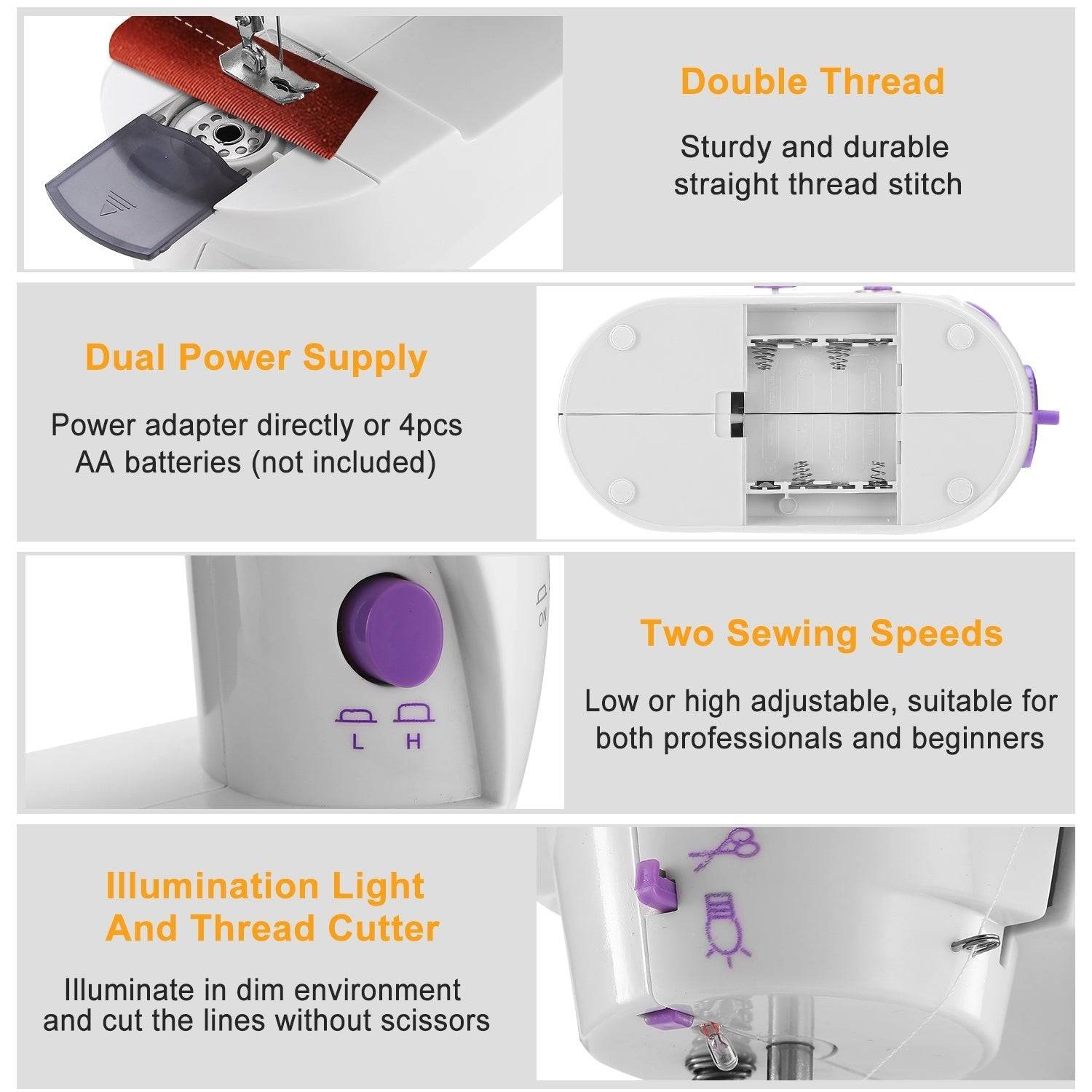 Double Thread

Sturdy and durable straight thread stitch

Dual Power Supply

Power adapter directly or 4pcs AA batteries (not included)

ON

L H

Two Sewing Speeds

Low or high adjustable, suitable for both professionals and beginners

Illumination Light And Thread Cutter

Illuminate in dim environment and cut the lines without scissors