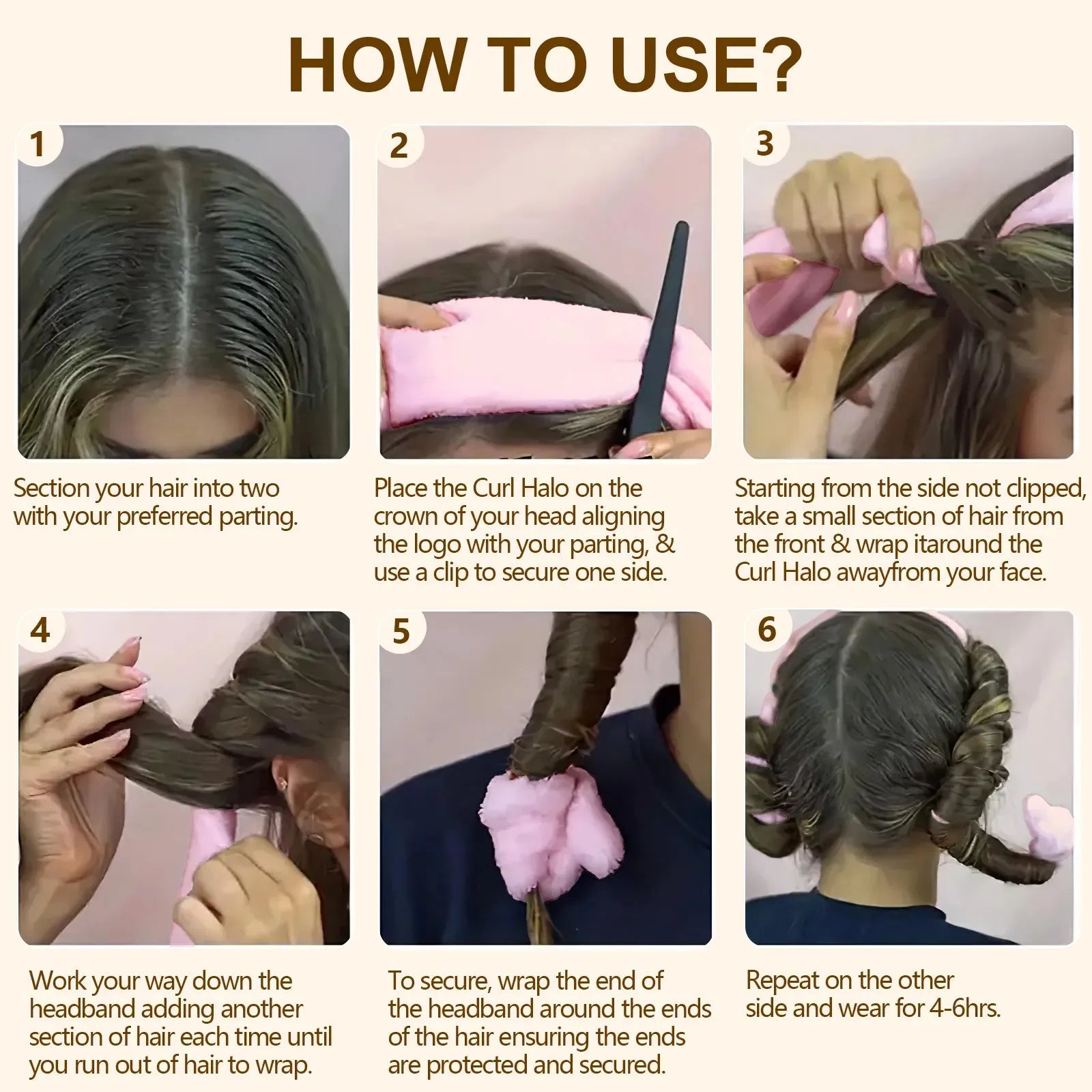 HOW TO USE?

1

Section your hair into two with your preferred parting.

2

Place the Curl Halo on the crown of your head aligning the logo with your parting, & use a clip to secure one side.

3

Starting from the side not clipped, take a small section of hair from the front & wrap itaround the Curl Halo awayfrom your face.

4

Work your way down the headband adding another section of hair each time until you run out of hair to wrap.

5

To secure, wrap the end of the headband around the ends of the hair ensuring the ends are protected and secured.

6

Repeat on the other side and wear for 4-6hrs.