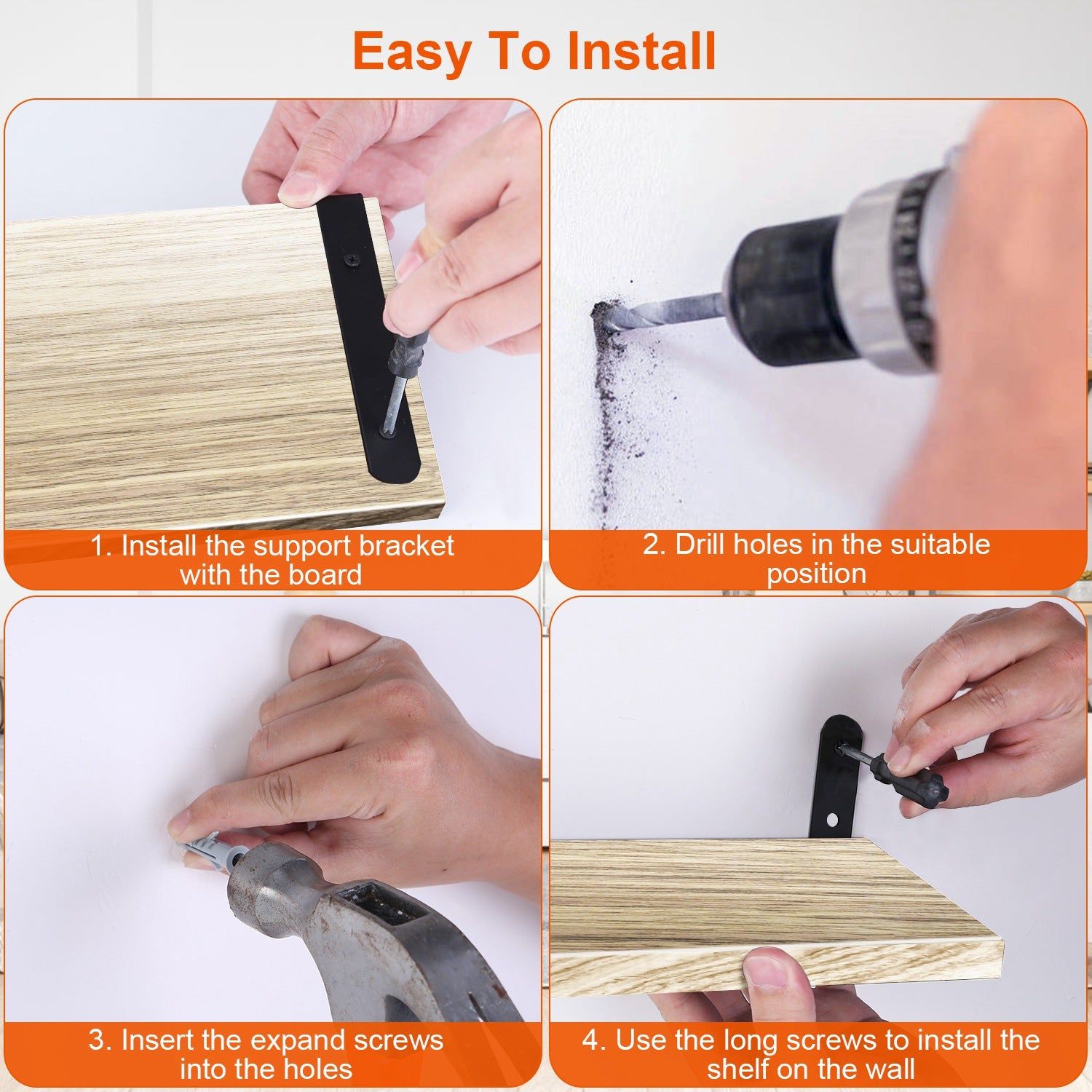 Easy To Install

1. Install the support bracket with the board

2. Drill holes in the suitable position

3. Insert the expand screws into the holes

4. Use the long screws to install the shelf on the wall