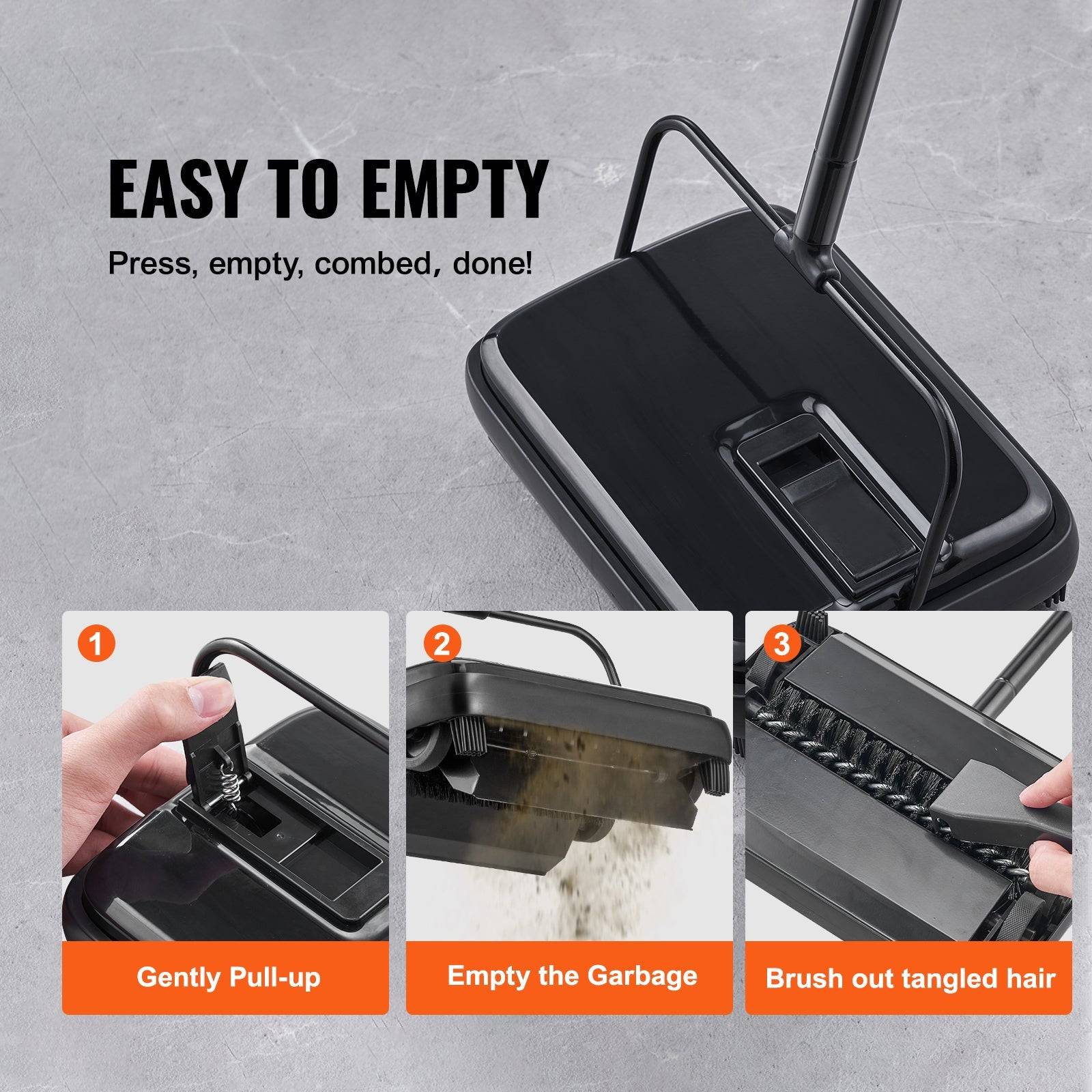 EASY TO EMPTY

Press, empty, combed, done!

1

Gently Pull-up

2

Empty the Garbage

3

Brush out tangled hair