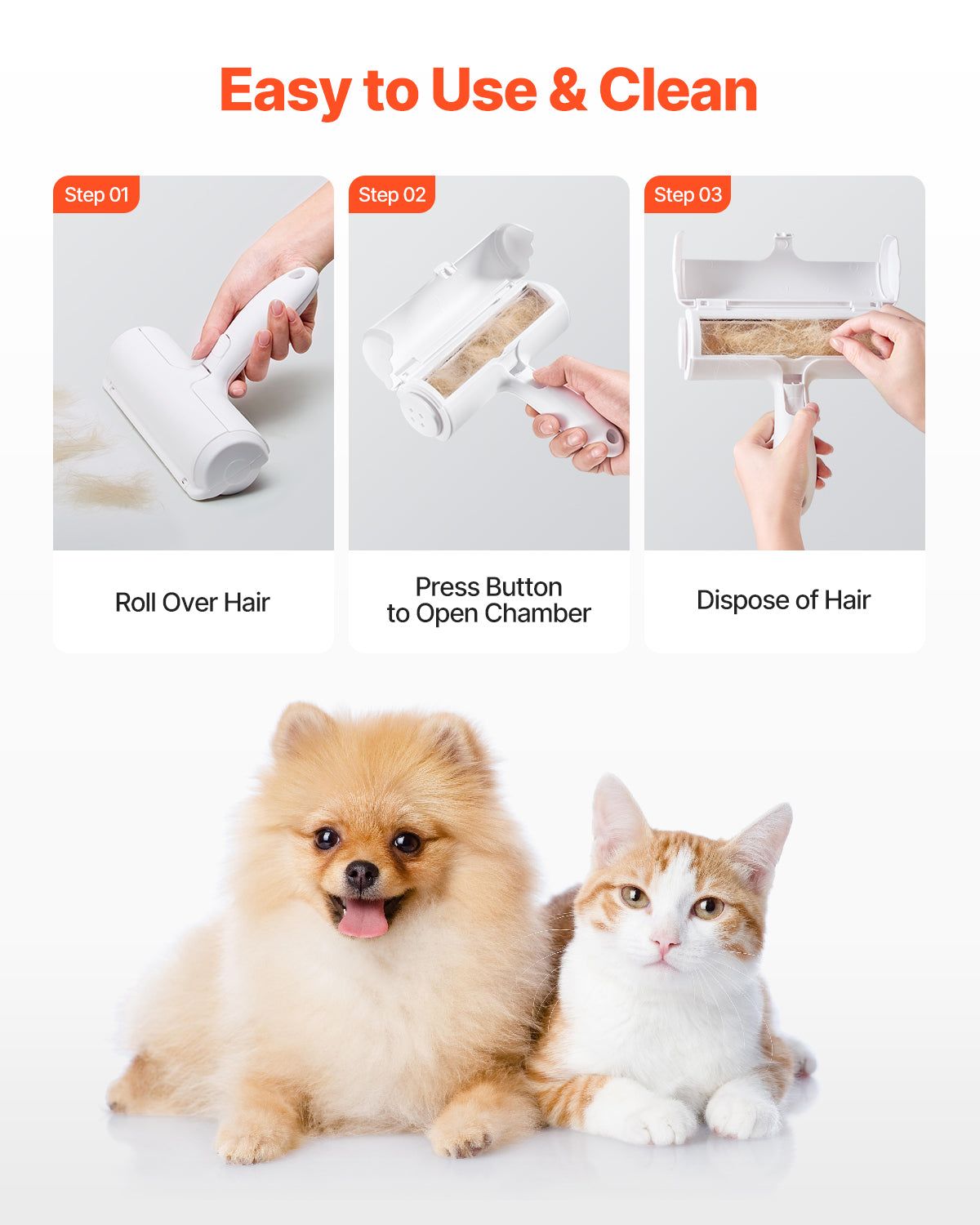 Easy to Use & Clean

Step 01

Roll Over Hair

Step 02

Press Button to Open Chamber

Step 03

Dispose of Hair