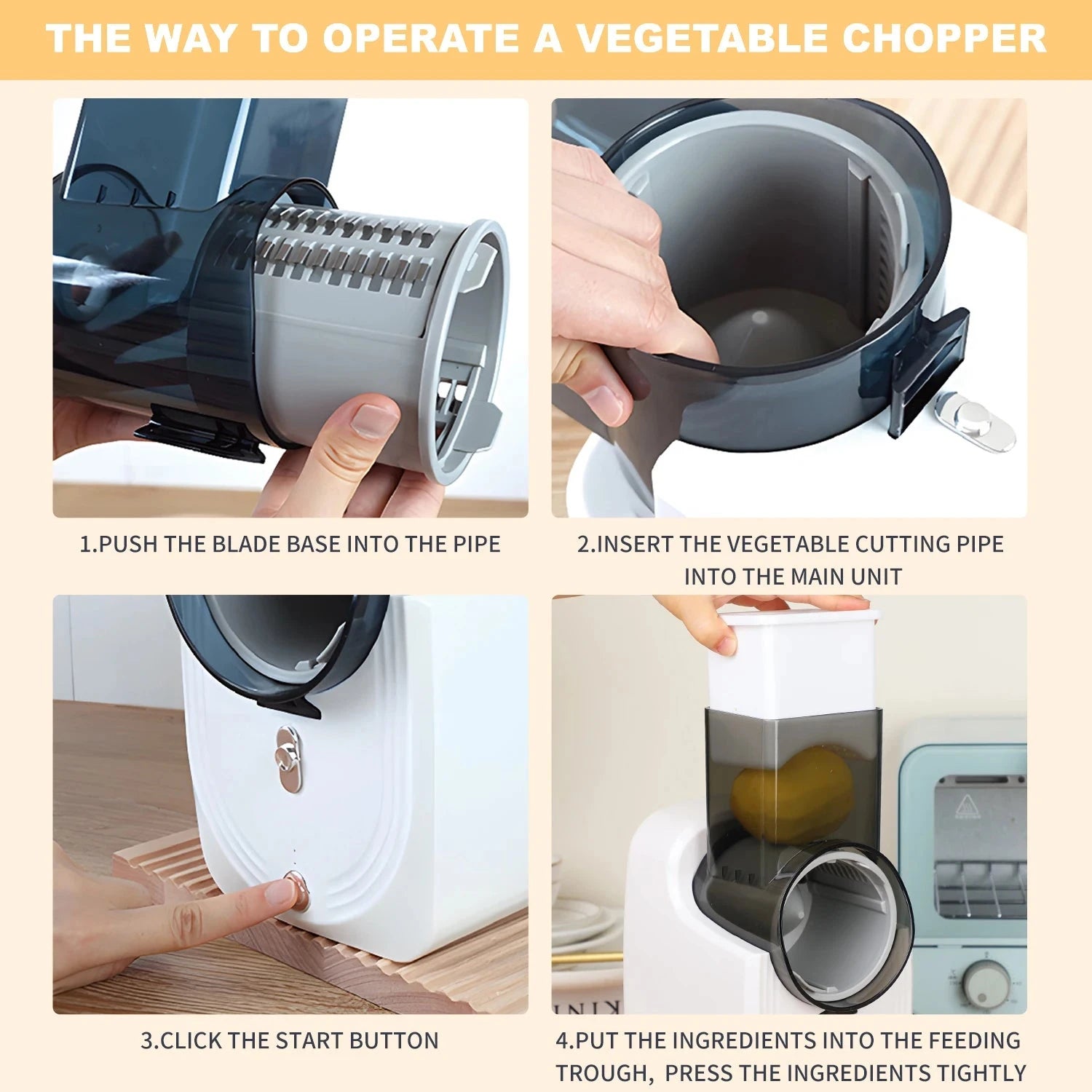 THE WAY TO OPERATE A VEGETABLE CHOPPER

1.PUSH THE BLADE BASE INTO THE PIPE

2.INSERT THE VEGETABLE CUTTING PIPE INTO THE MAIN UNIT

3.CLICK THE START BUTTON

4.PUT THE INGREDIENTS INTO THE FEEDING TROUGH, PRESS THE INGREDIENTS TIGHTLY