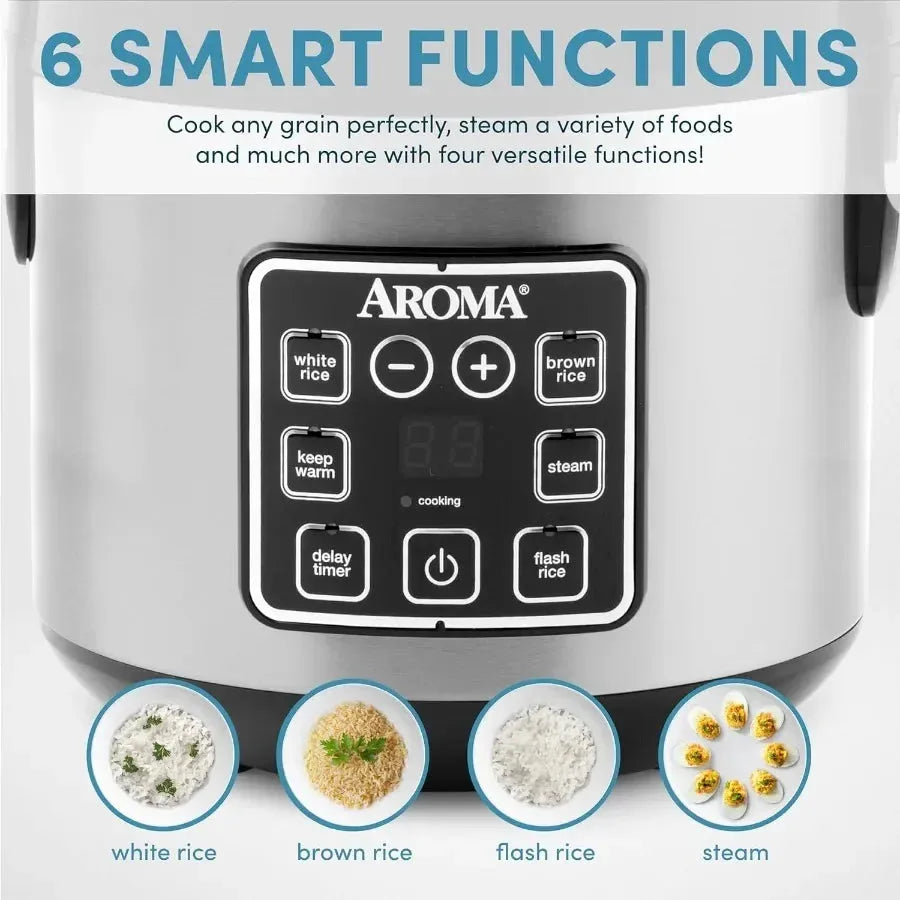 6 SMART FUNCTIONS

Cook any grain perfectly, steam a variety of foods and much more with four versatile functions!

AROMA®

white rice

−

+

brown rice

keep warm

steam

cooking

delay timer

flash rice

white rice

brown rice

flash rice

steam