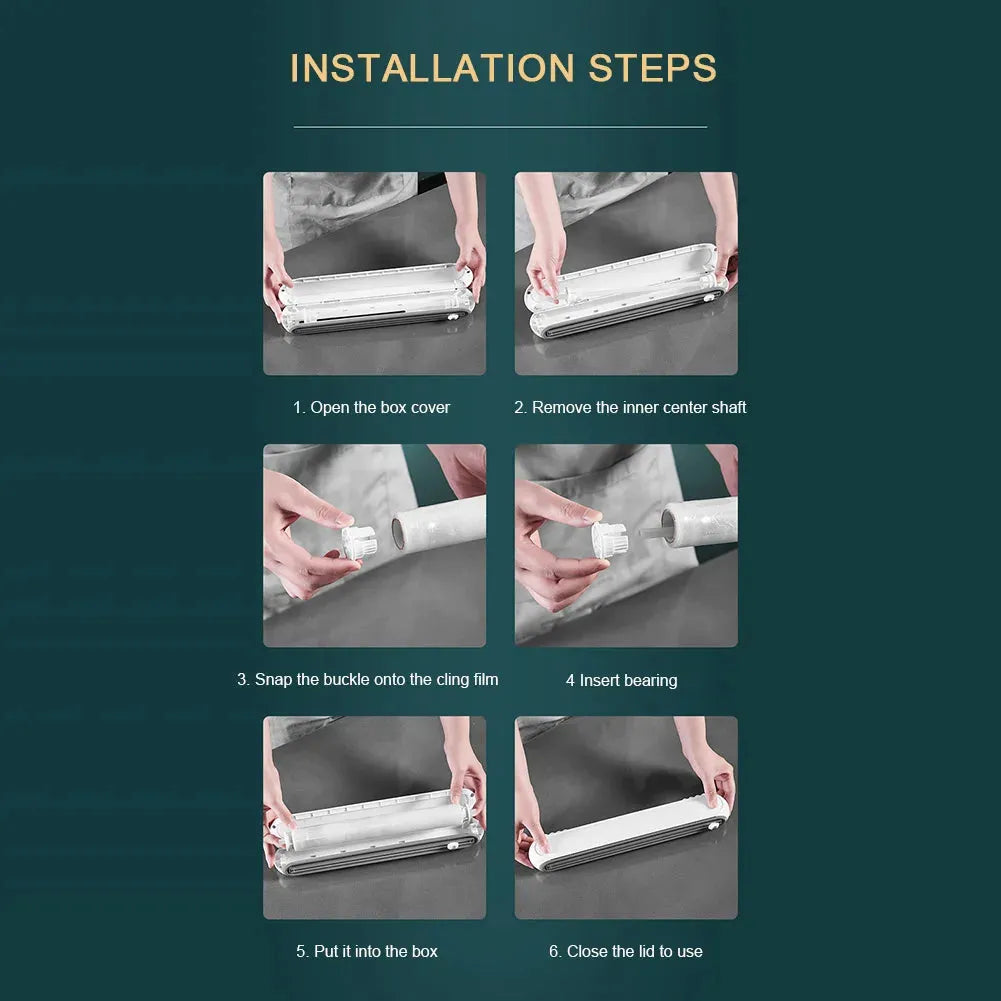 INSTALLATION STEPS

1. Open the box cover

2. Remove the inner center shaft

3. Snap the buckle onto the cling film

4 Insert bearing

5. Put it into the box

6. Close the lid to use