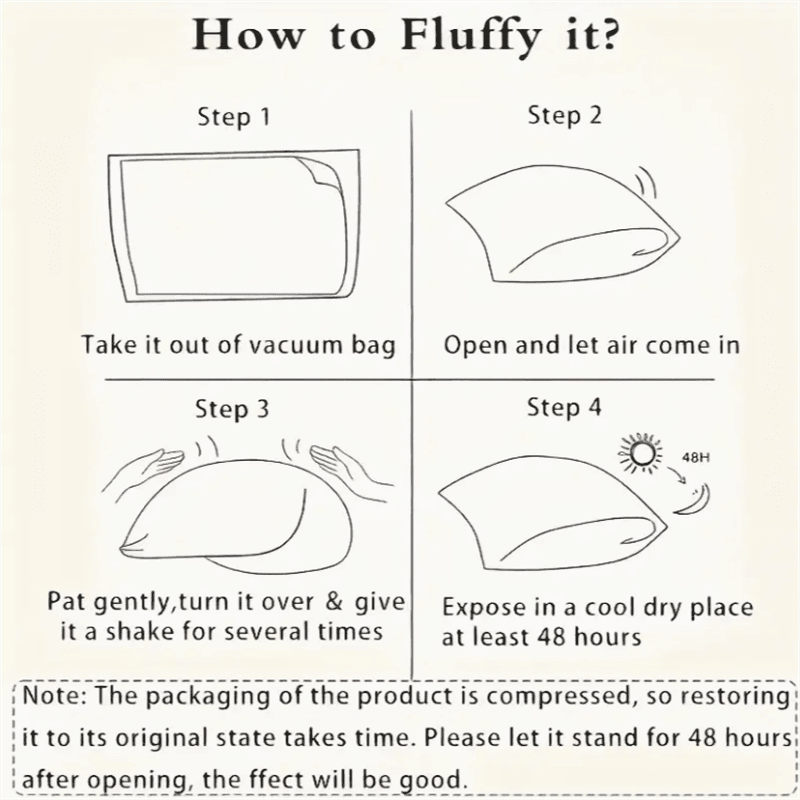 How to Fluffy it?

Step 1

Take it out of vacuum bag

Step 2

Open and let air come in

Step 3

Pat gently,turn it over & give it a shake for several times

Step 4

48H

Expose in a cool dry place at least 48 hours

Note: The packaging of the product is compressed, so restoring it to its original state takes time. Please let it stand for 48 hours after opening, the ffect will be good.