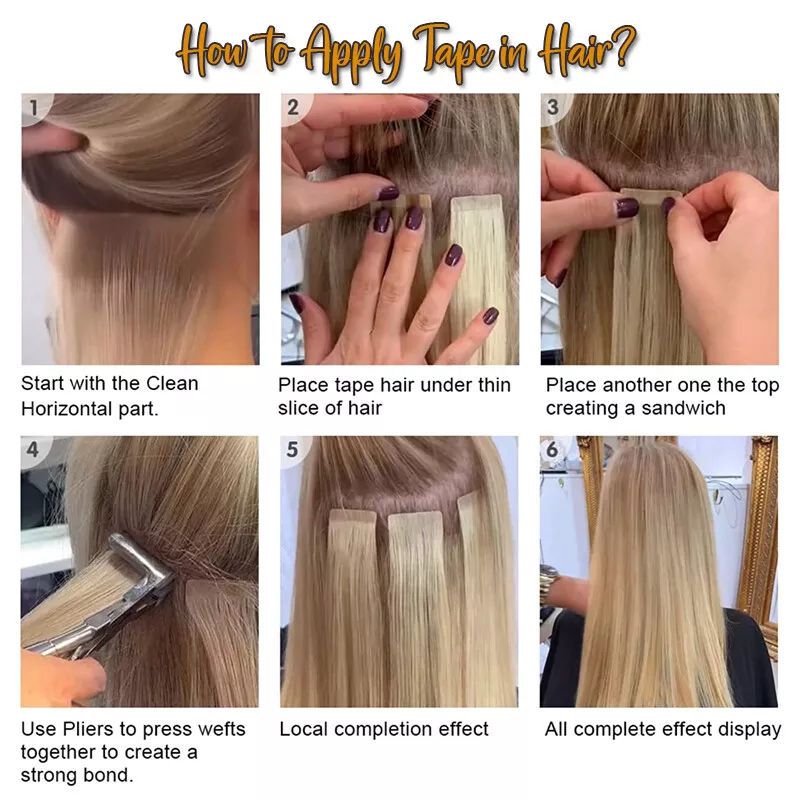 How to Apply Tape in Hair?

1

Start with the Clean Horizontal part.

2

Place tape hair under thin slice of hair

3

Place another one the top creating a sandwich

4

Use Pliers to press wefts together to create a strong bond.

5

Local completion effect

6

All complete effect display