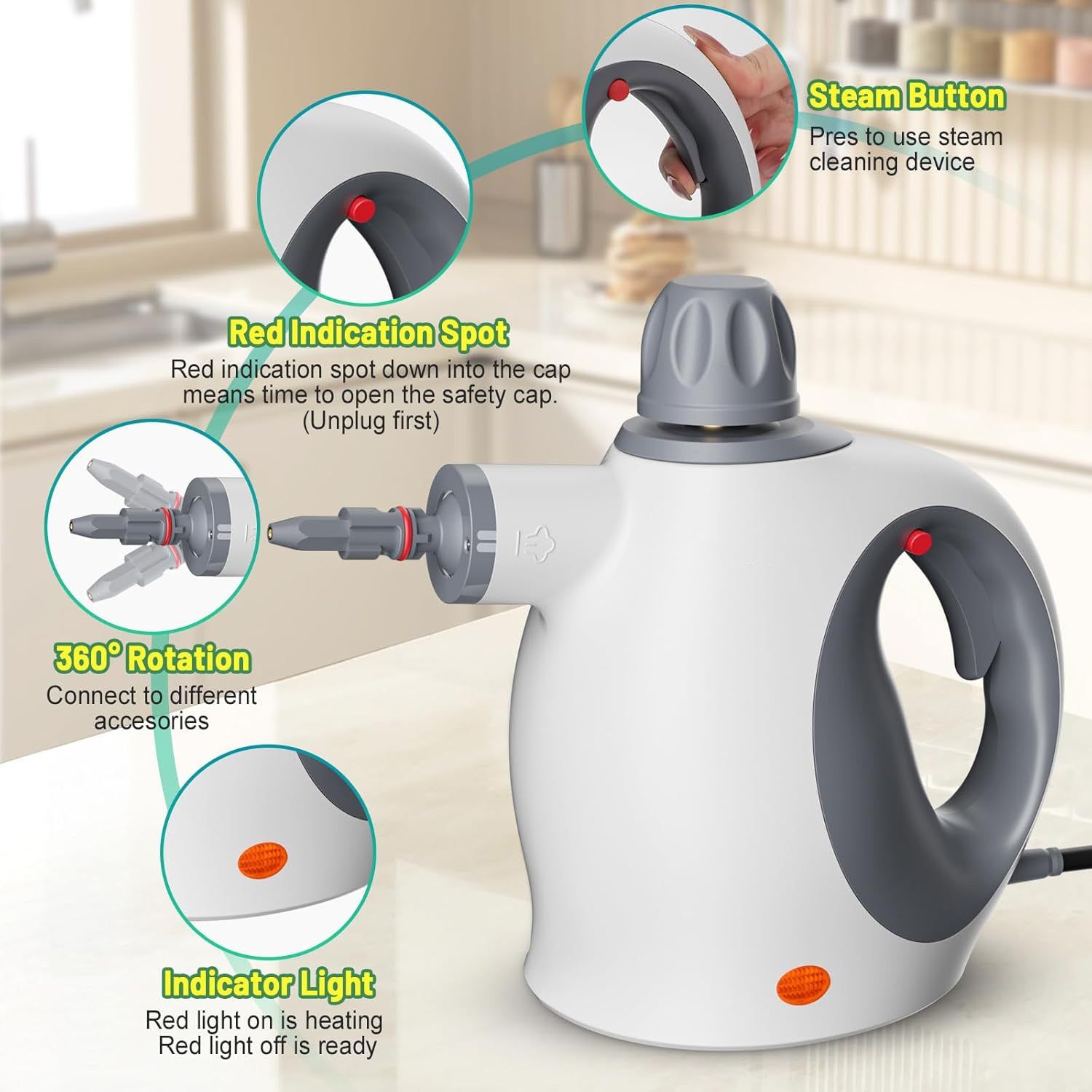 Steam Button
Pres to use steam cleaning device

Red Indication Spot
Red indication spot down into the cap means time to open the safety cap. (Unplug first)

360° Rotation
Connect to different accesories

Indicator Light
Red light on is heating
Red light off is ready