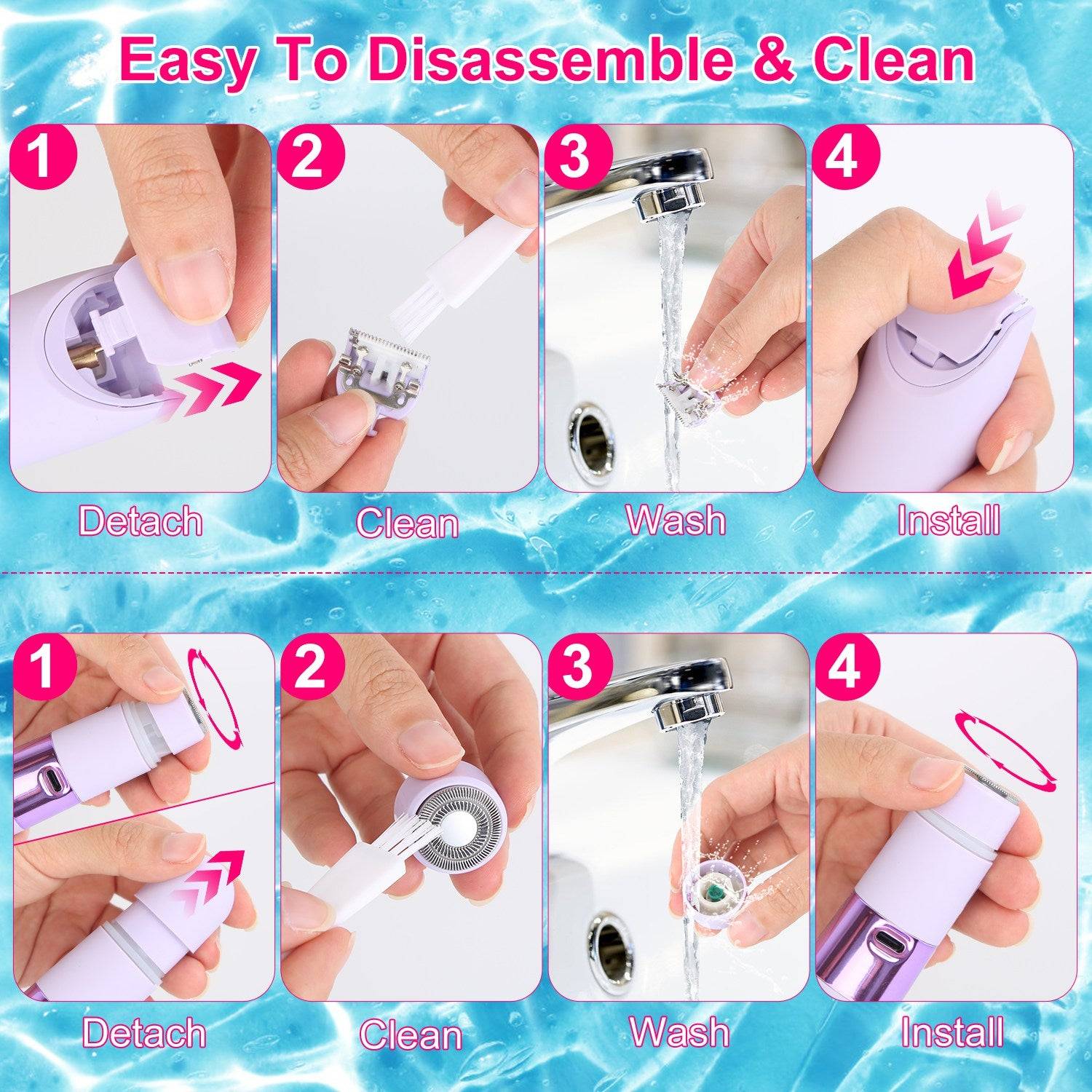 Easy To Disassemble & Clean

1
Detach

2
Clean

3
Wash

4
Install

1
Detach

2
Clean

3
Wash

4
Install