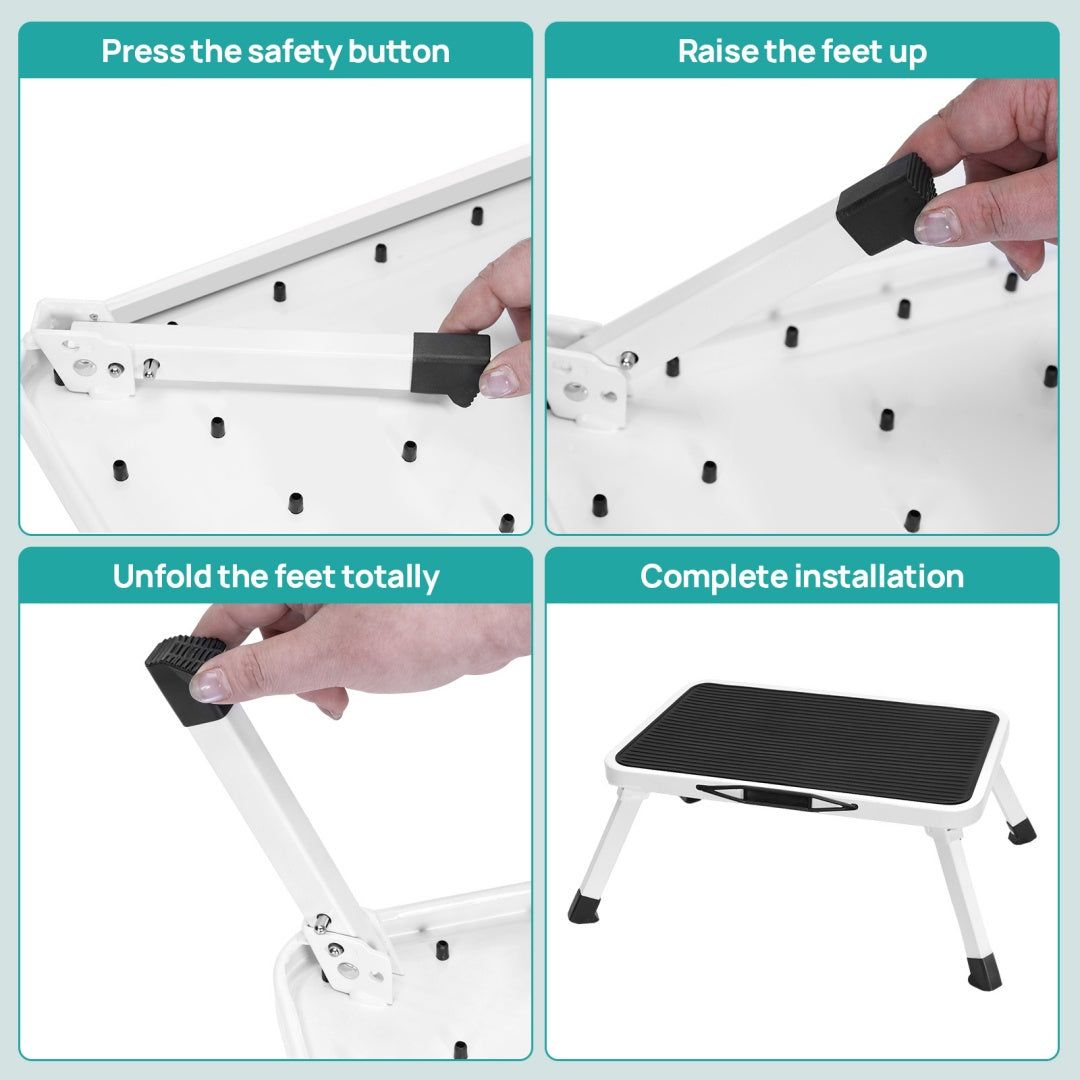 Press the safety button

Raise the feet up

Unfold the feet totally

Complete installation