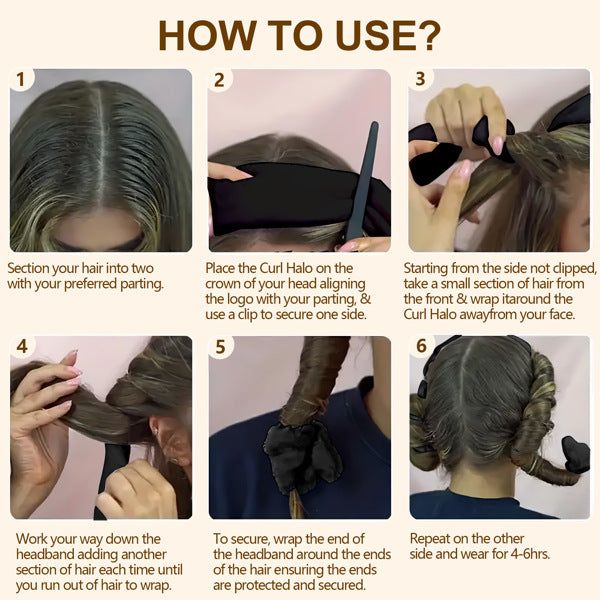 HOW TO USE?

1

Section your hair into two with your preferred parting.

2

Place the Curl Halo on the crown of your head aligning the logo with your parting, & use a clip to secure one side.

3

Starting from the side not clipped, take a small section of hair from the front & wrap itaround the Curl Halo awayfrom your face.

4

Work your way down the headband adding another section of hair each time until you run out of hair to wrap.

5

To secure, wrap the end of the headband around the ends of the hair ensuring the ends are protected and secured.

6

Repeat on the other side and wear for 4-6hrs.