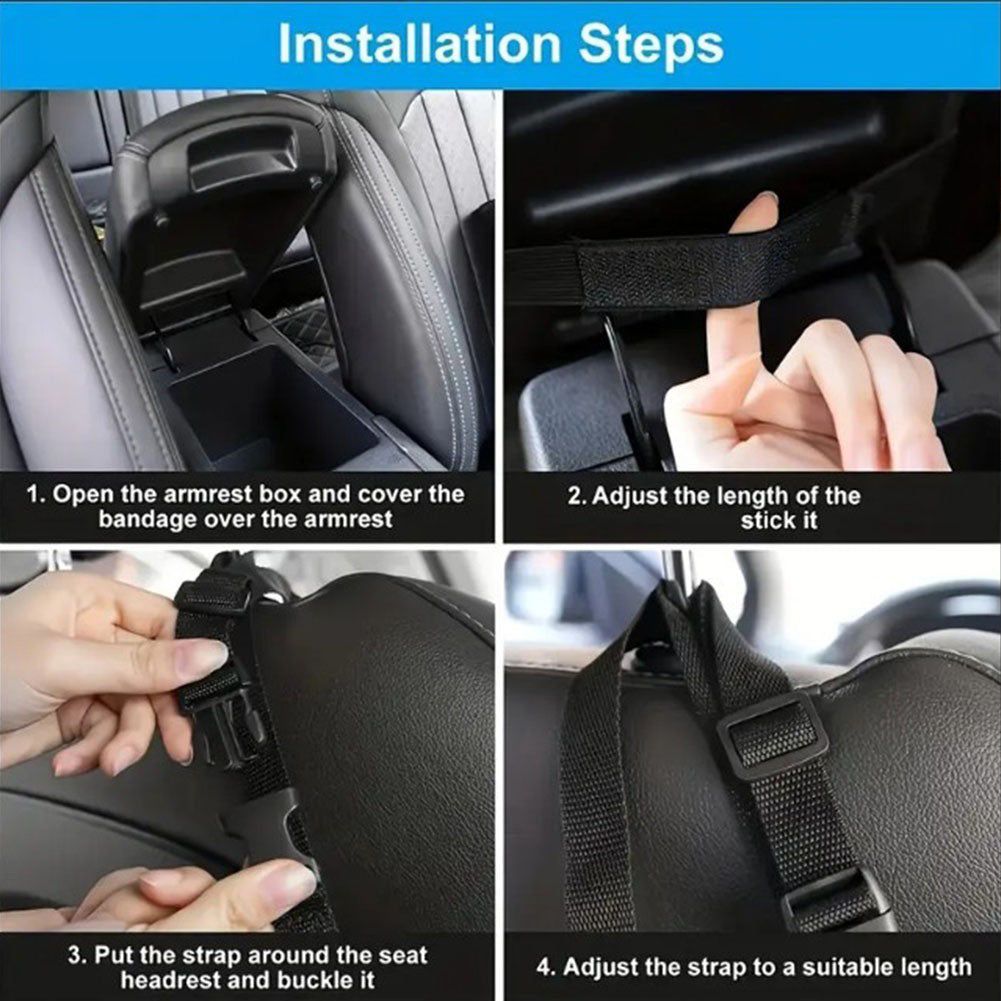 Installation Steps

1. Open the armrest box and cover the bandage over the armrest

2. Adjust the length of the stick it

3. Put the strap around the seat headrest and buckle it

4. Adjust the strap to a suitable length