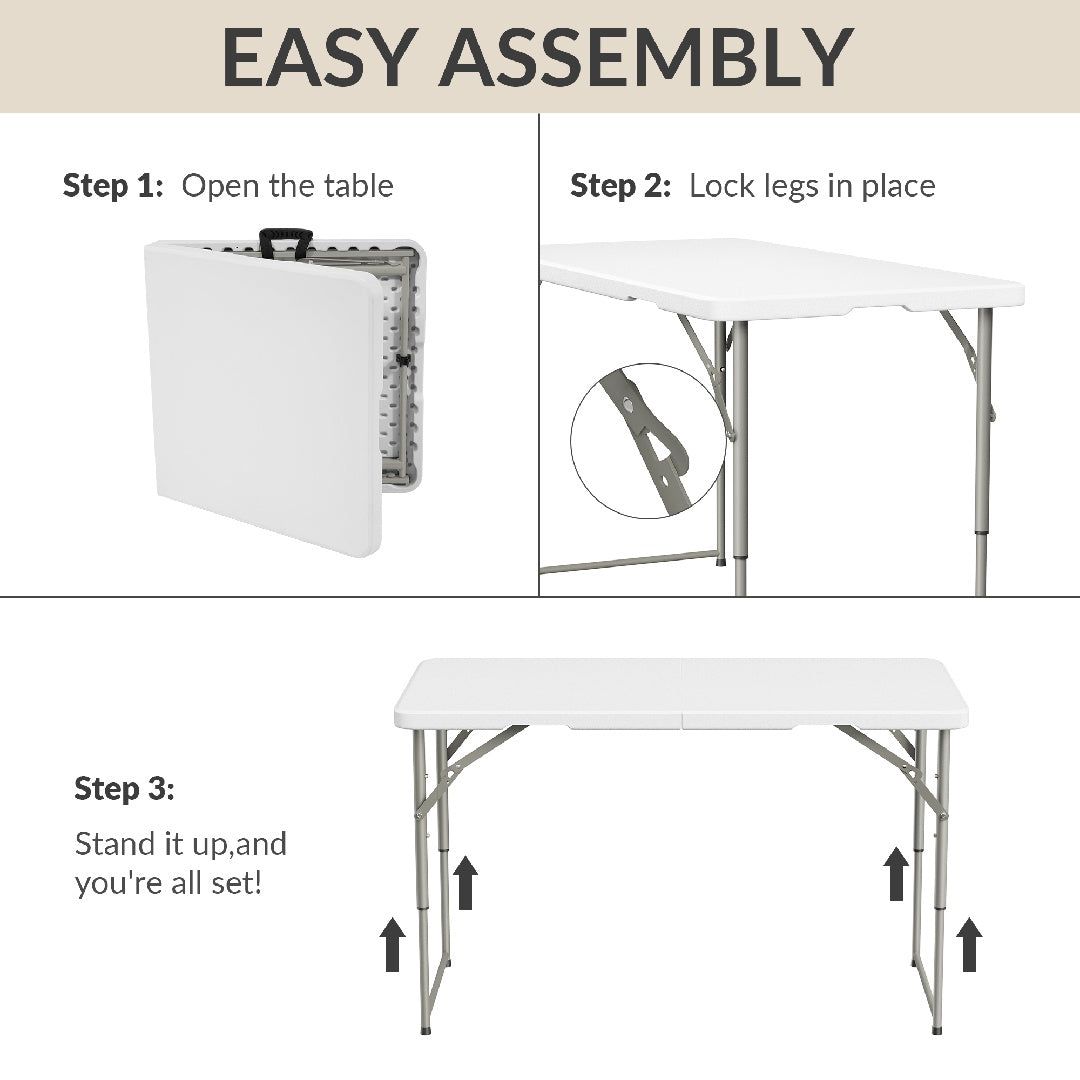 EASY ASSEMBLY

Step 1: Open the table

Step 2: Lock legs in place

Step 3:

Stand it up,and you're all set!