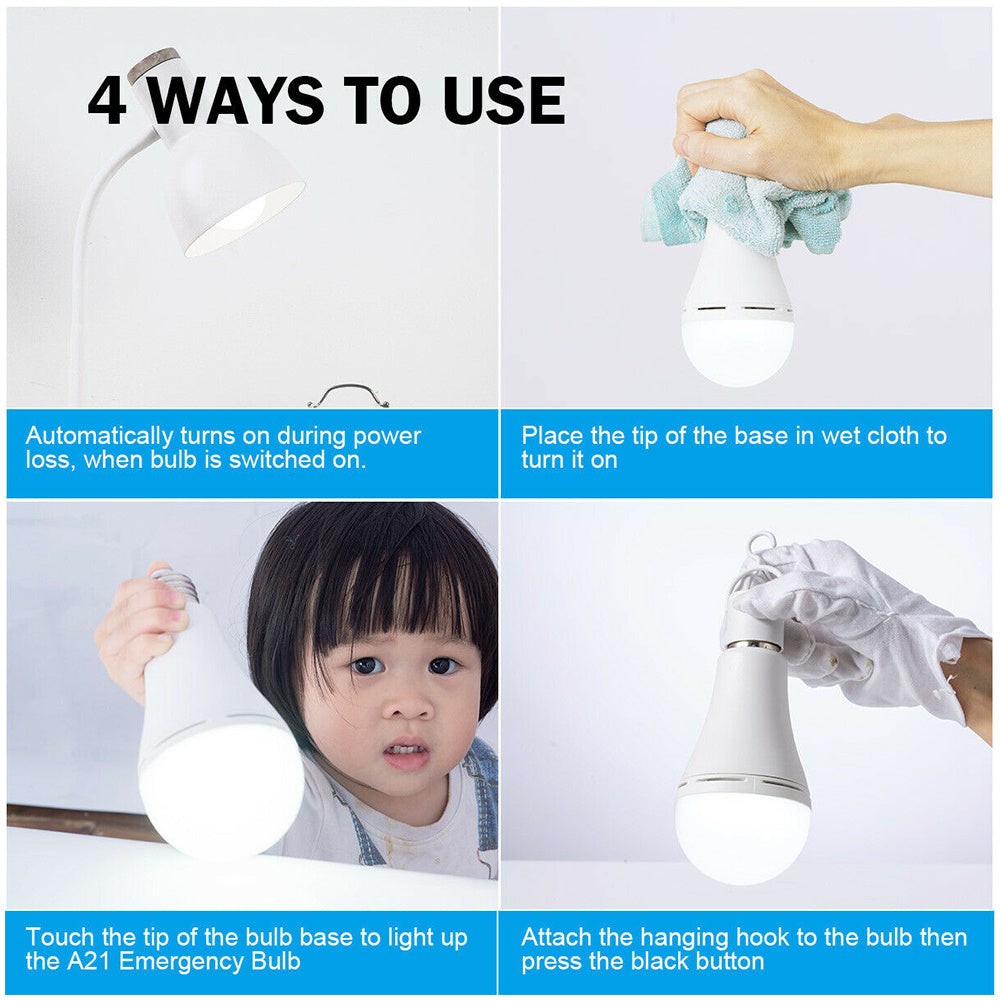 4 WAYS TO USE

Automatically turns on during power loss, when bulb is switched on.

Place the tip of the base in wet cloth to turn it on

Touch the tip of the bulb base to light up the A21 Emergency Bulb

Attach the hanging hook to the bulb then press the black button