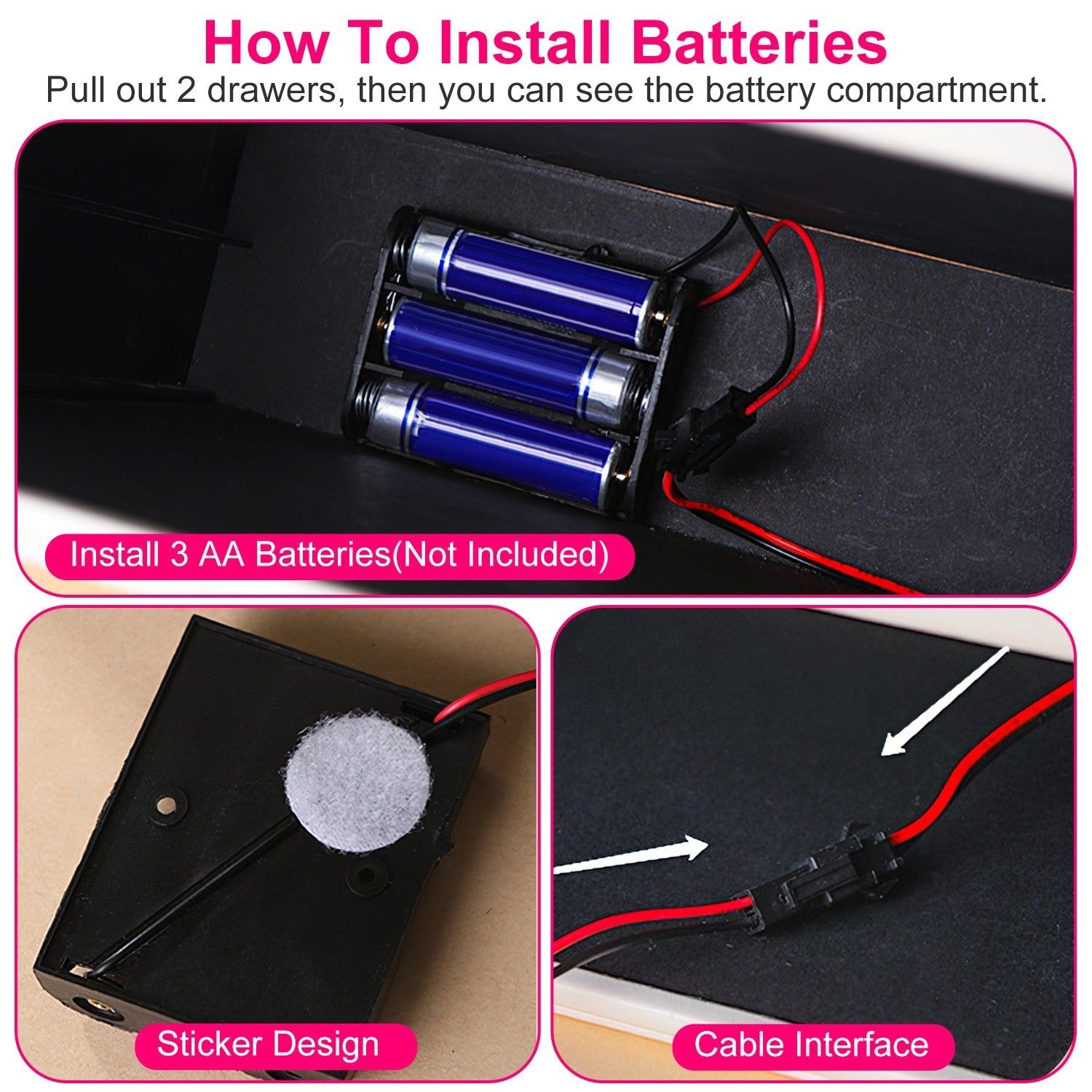 How To Install Batteries
Pull out 2 drawers, then you can see the battery compartment.

Install 3 AA Batteries(Not Included)

Sticker Design

Cable Interface