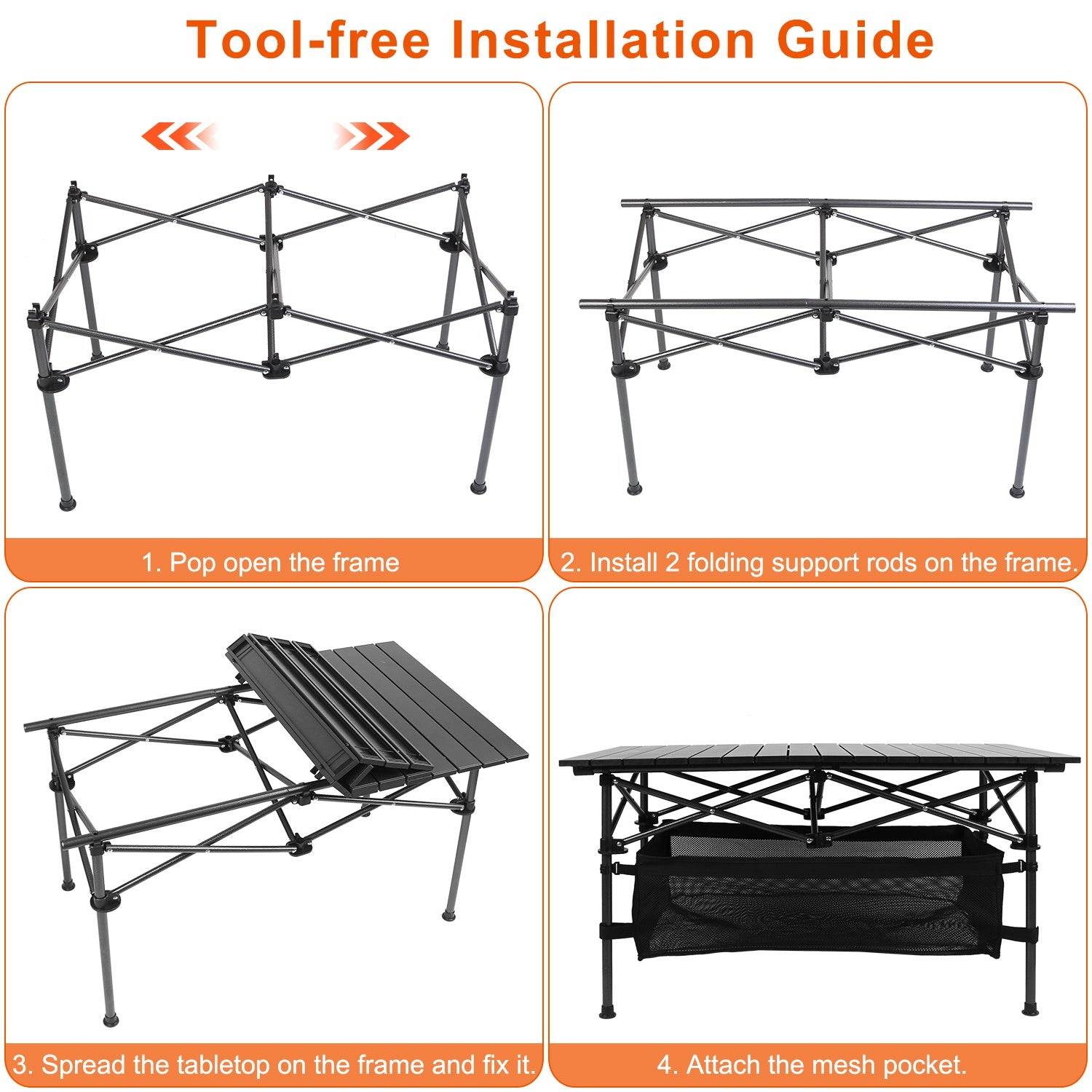 Tool-free Installation Guide

1. Pop open the frame

2. Install 2 folding support rods on the frame.

3. Spread the tabletop on the frame and fix it.

4. Attach the mesh pocket.