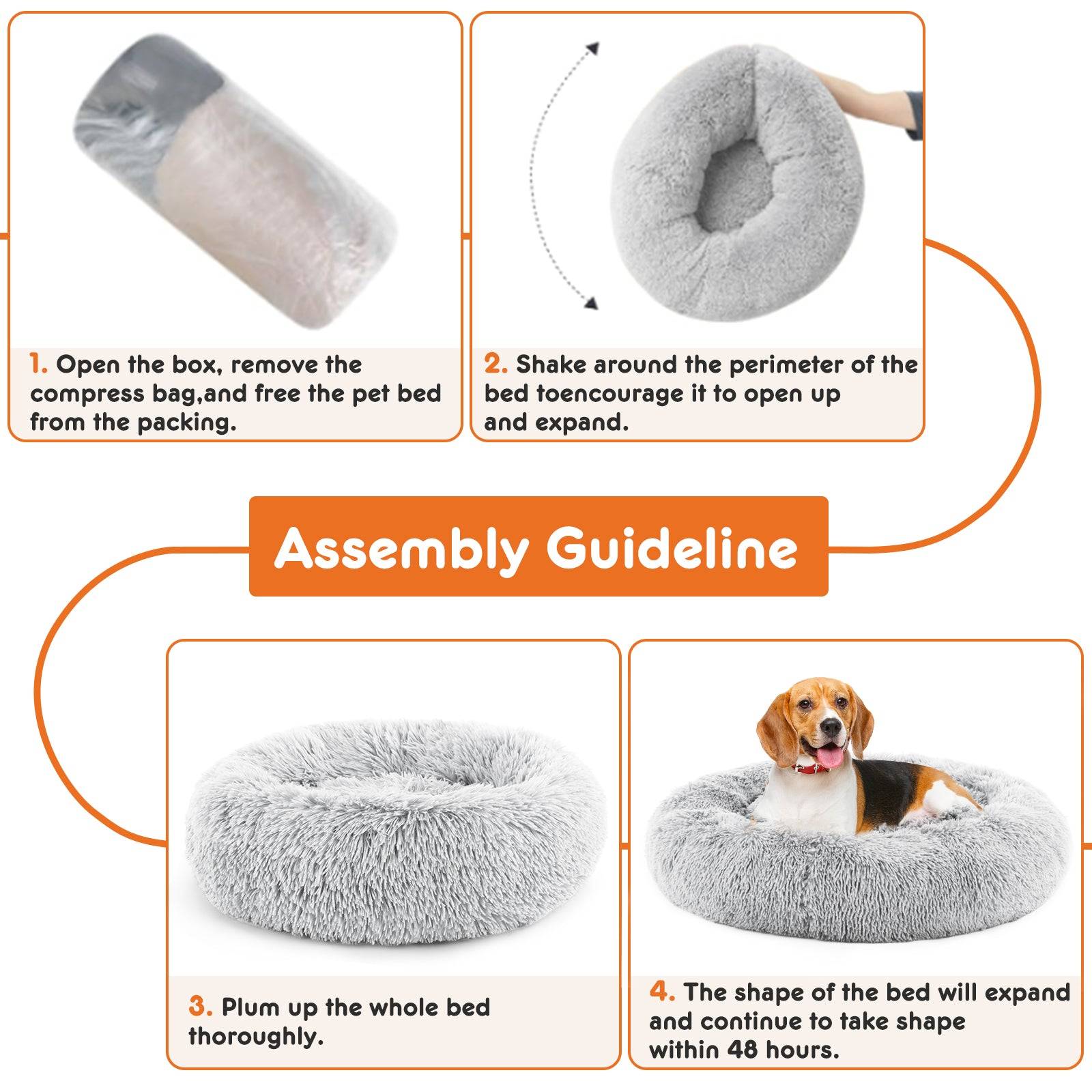 1. Open the box, remove the compress bag,and free the pet bed from the packing.

2. Shake around the perimeter of the bed toencourage it to open up and expand.

Assembly Guideline

3. Plum up the whole bed thoroughly.

4. The shape of the bed will expand and continue to take shape within 48 hours.