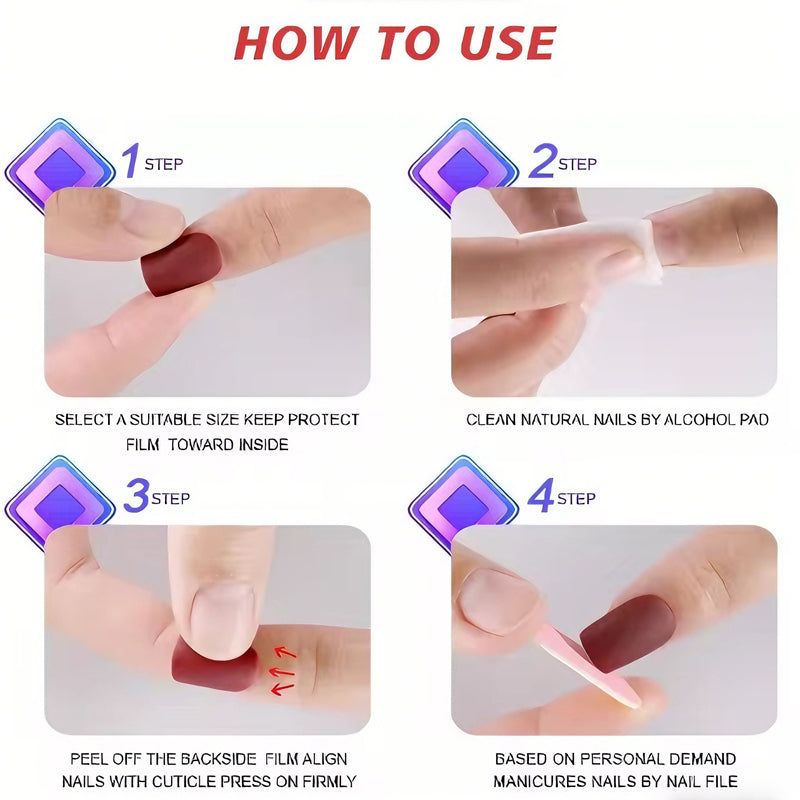 HOW TO USE

1 STEP

SELECT A SUITABLE SIZE KEEP PROTECT FILM TOWARD INSIDE

2 STEP

CLEAN NATURAL NAILS BY ALCOHOL PAD

3 STEP

PEEL OFF THE BACKSIDE FILM ALIGN NAILS WITH CUTICLE PRESS ON FIRMLY

4 STEP

BASED ON PERSONAL DEMAND MANICURES NAILS BY NAIL FILE