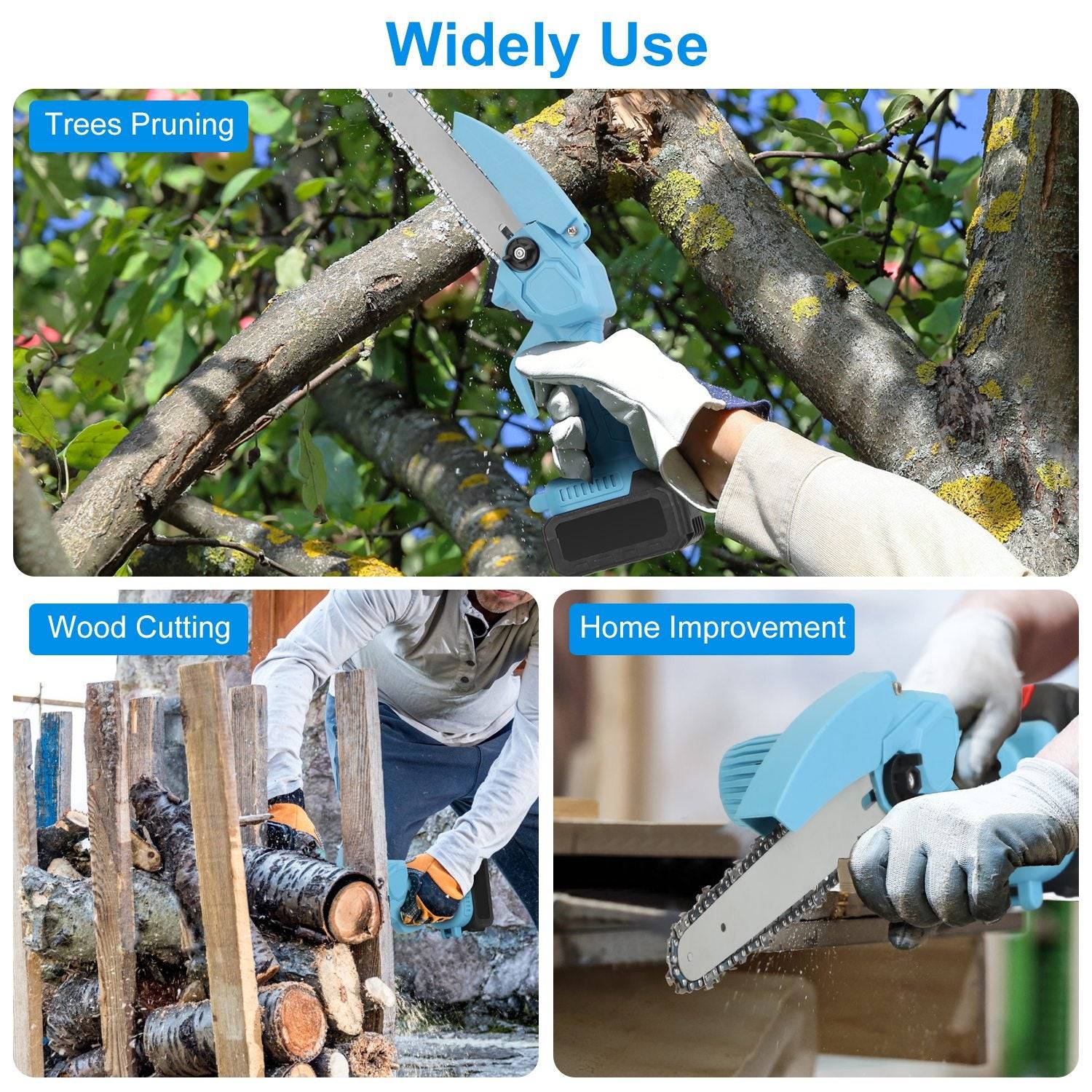 Widely Use

Trees Pruning

Wood Cutting

Home Improvement