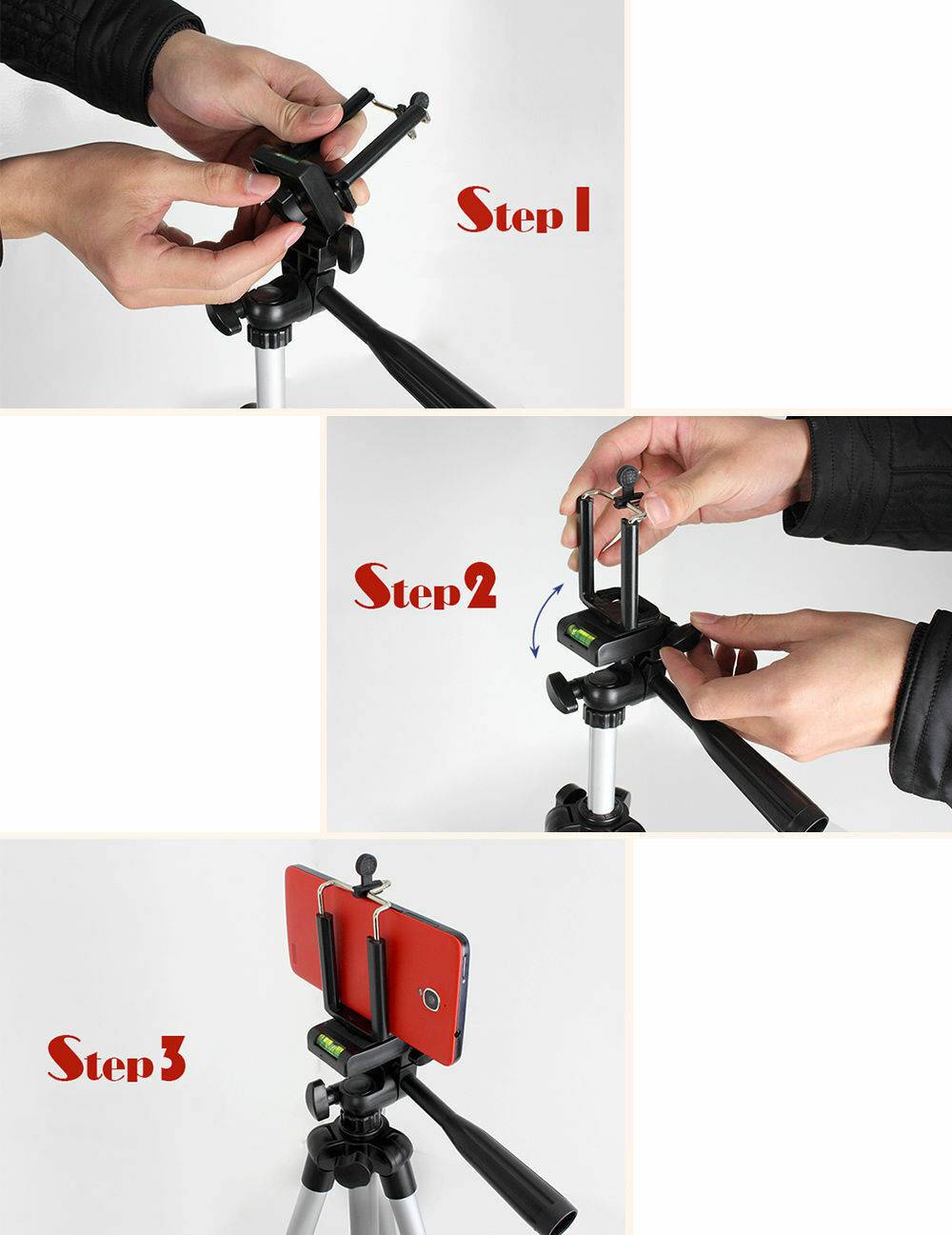 Step 1

Step 2

Step 3