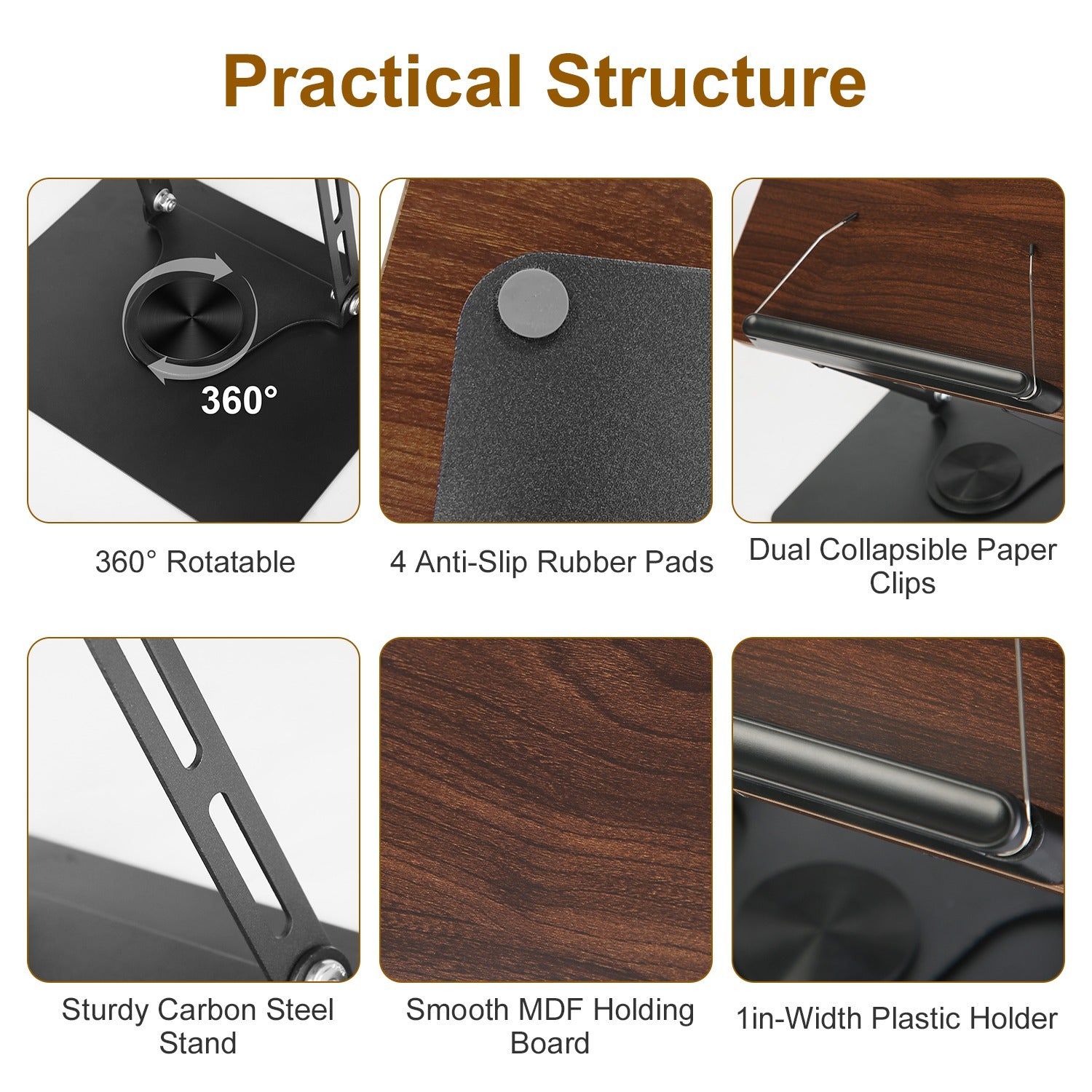 Practical Structure

360°

360° Rotatable

4 Anti-Slip Rubber Pads

Dual Collapsible Paper Clips

Sturdy Carbon Steel Stand

Smooth MDF Holding Board

1in-Width Plastic Holder