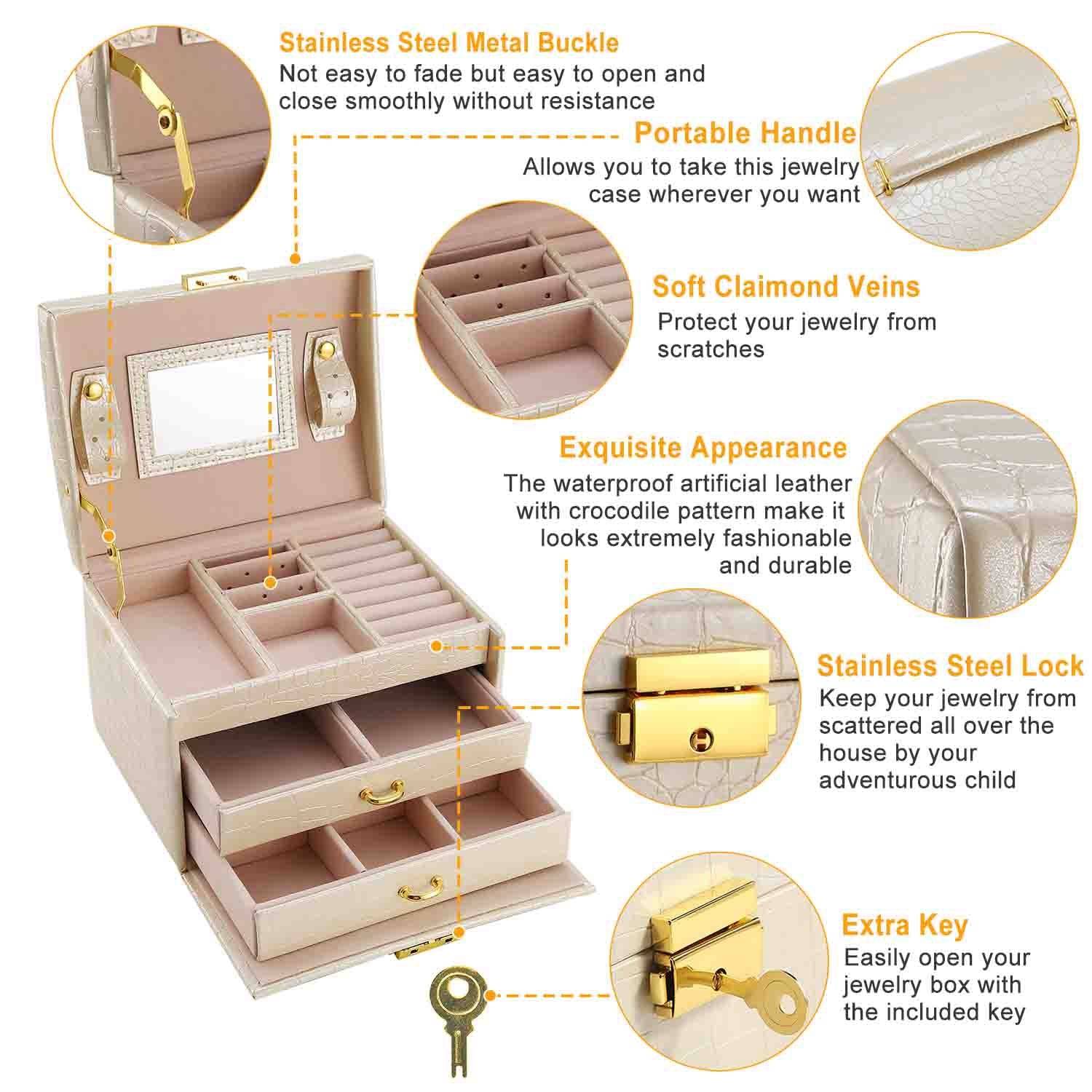 Stainless Steel Metal Buckle
Not easy to fade but easy to open and close smoothly without resistance

Portable Handle
Allows you to take this jewelry case wherever you want

Soft Claimond Veins
Protect your jewelry from scratches

Exquisite Appearance
The waterproof artificial leather with crocodile pattern make it looks extremely fashionable and durable

Stainless Steel Lock
Keep your jewelry from scattered all over the house by your adventurous child

Extra Key
Easily open your jewelry box with the included key