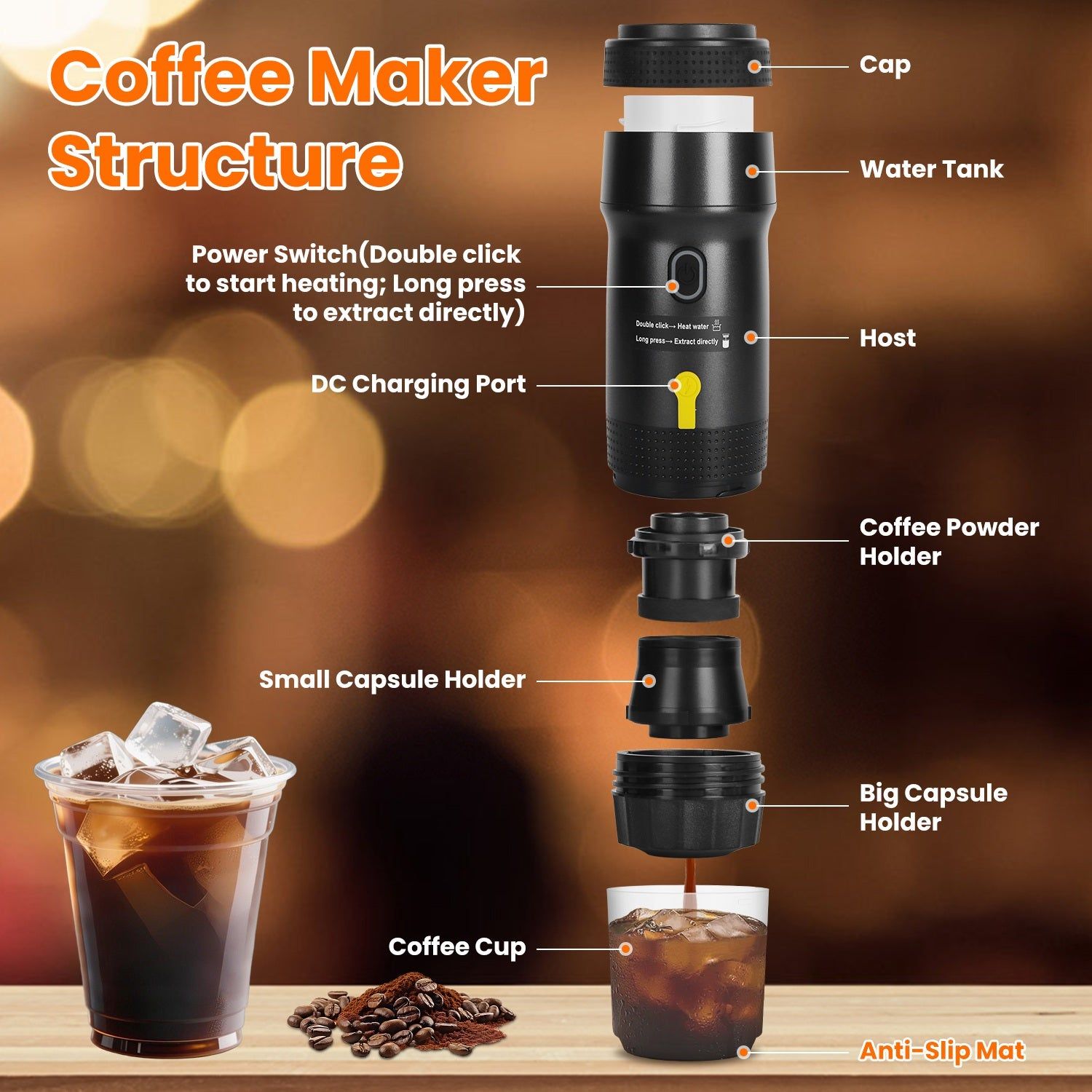 Coffee Maker Structure

Cap

Water Tank

Power Switch(Double click to start heating; Long press to extract directly)

Double click→ Heat water
Long press→ Extract directly

Host

DC Charging Port

Coffee Powder Holder

Small Capsule Holder

Big Capsule Holder

Coffee Cup

Anti-Slip Mat