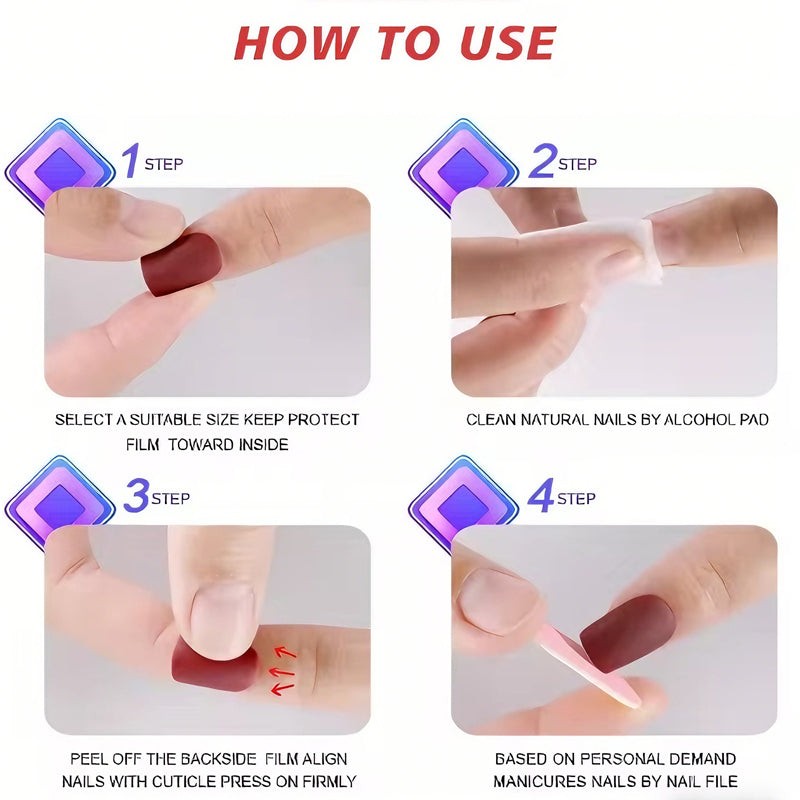 HOW TO USE

1 STEP

SELECT A SUITABLE SIZE KEEP PROTECT FILM TOWARD INSIDE

2 STEP

CLEAN NATURAL NAILS BY ALCOHOL PAD

3 STEP

PEEL OFF THE BACKSIDE FILM ALIGN NAILS WITH CUTICLE PRESS ON FIRMLY

4 STEP

BASED ON PERSONAL DEMAND MANICURES NAILS BY NAIL FILE