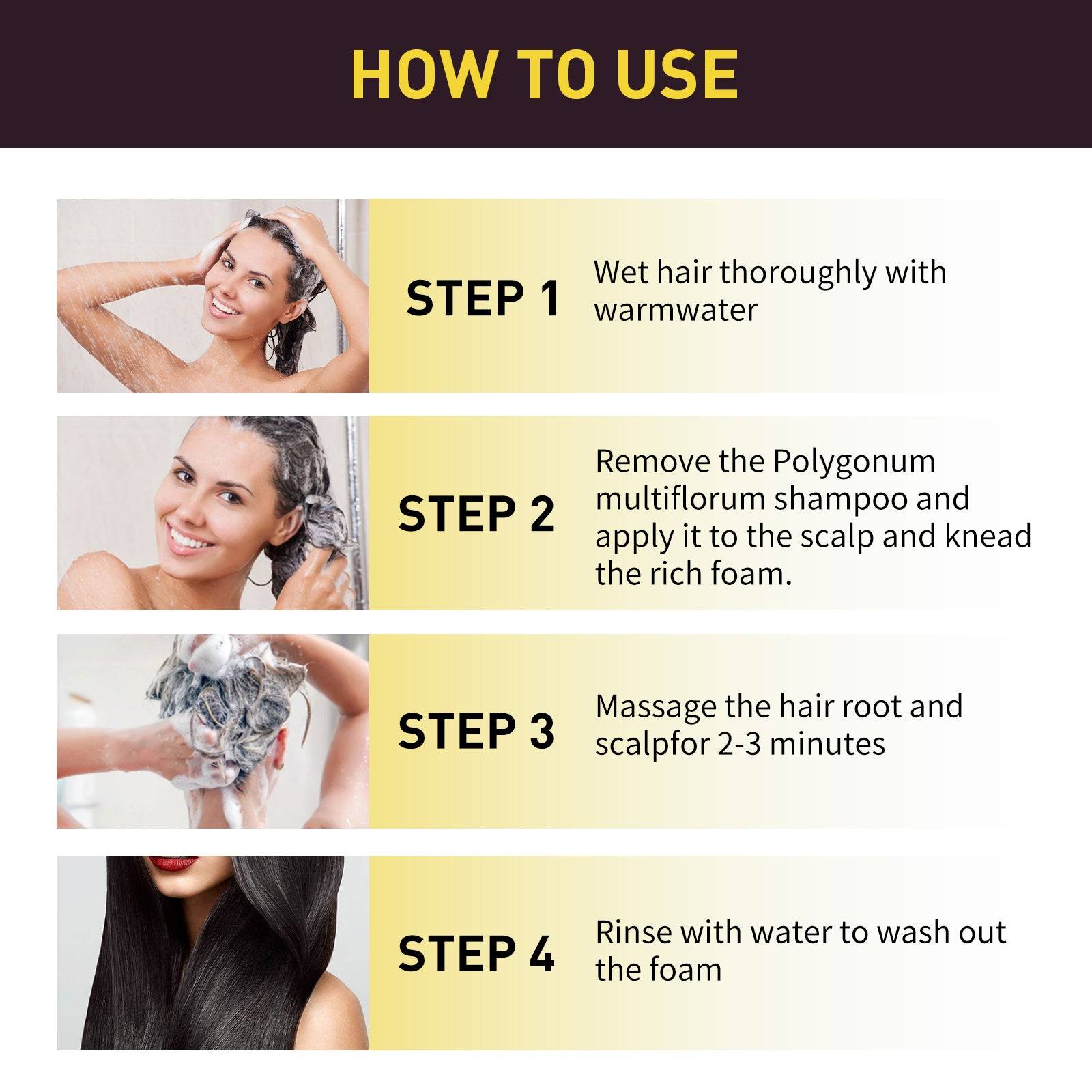 HOW TO USE

STEP 1
Wet hair thoroughly with warmwater

STEP 2
Remove the Polygonum multiflorum shampoo and apply it to the scalp and knead the rich foam.

STEP 3
Massage the hair root and scalpfor 2-3 minutes

STEP 4
Rinse with water to wash out the foam