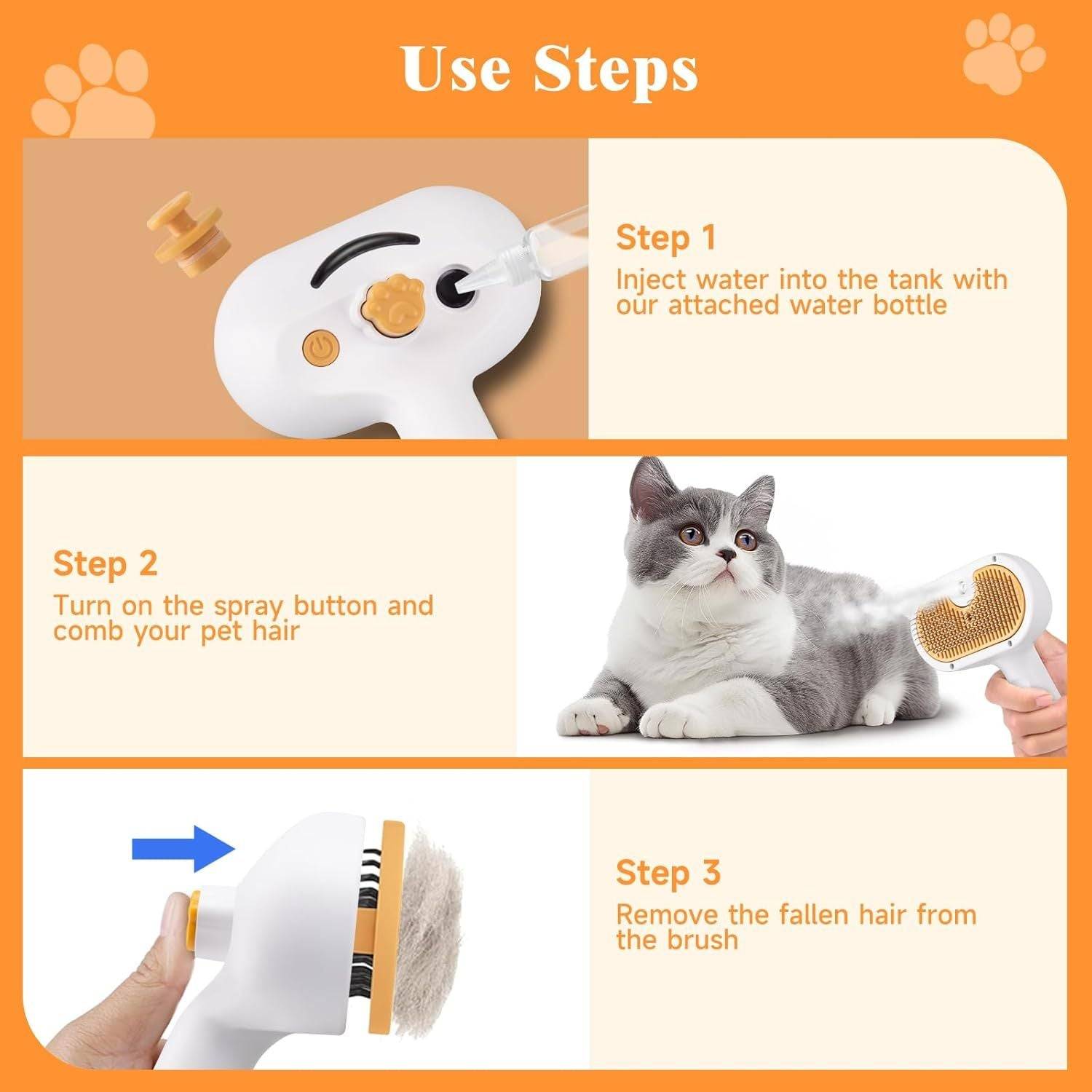 Use Steps

Step 1
Inject water into the tank with our attached water bottle

Step 2
Turn on the spray button and comb your pet hair

Step 3
Remove the fallen hair from the brush