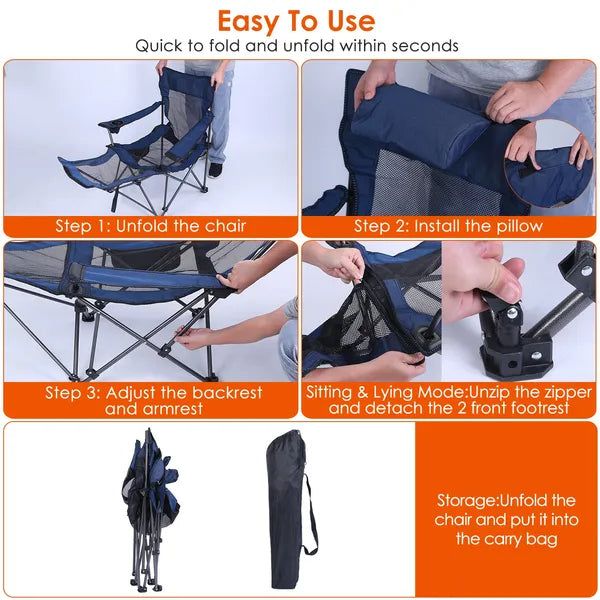 Easy To Use
Quick to fold and unfold within seconds

Step 1: Unfold the chair

Step 2: Install the pillow

Step 3: Adjust the backrest and armrest

Sitting & Lying Mode:Unzip the zipper and detach the 2 front footrest

Storage:Unfold the chair and put it into the carry bag