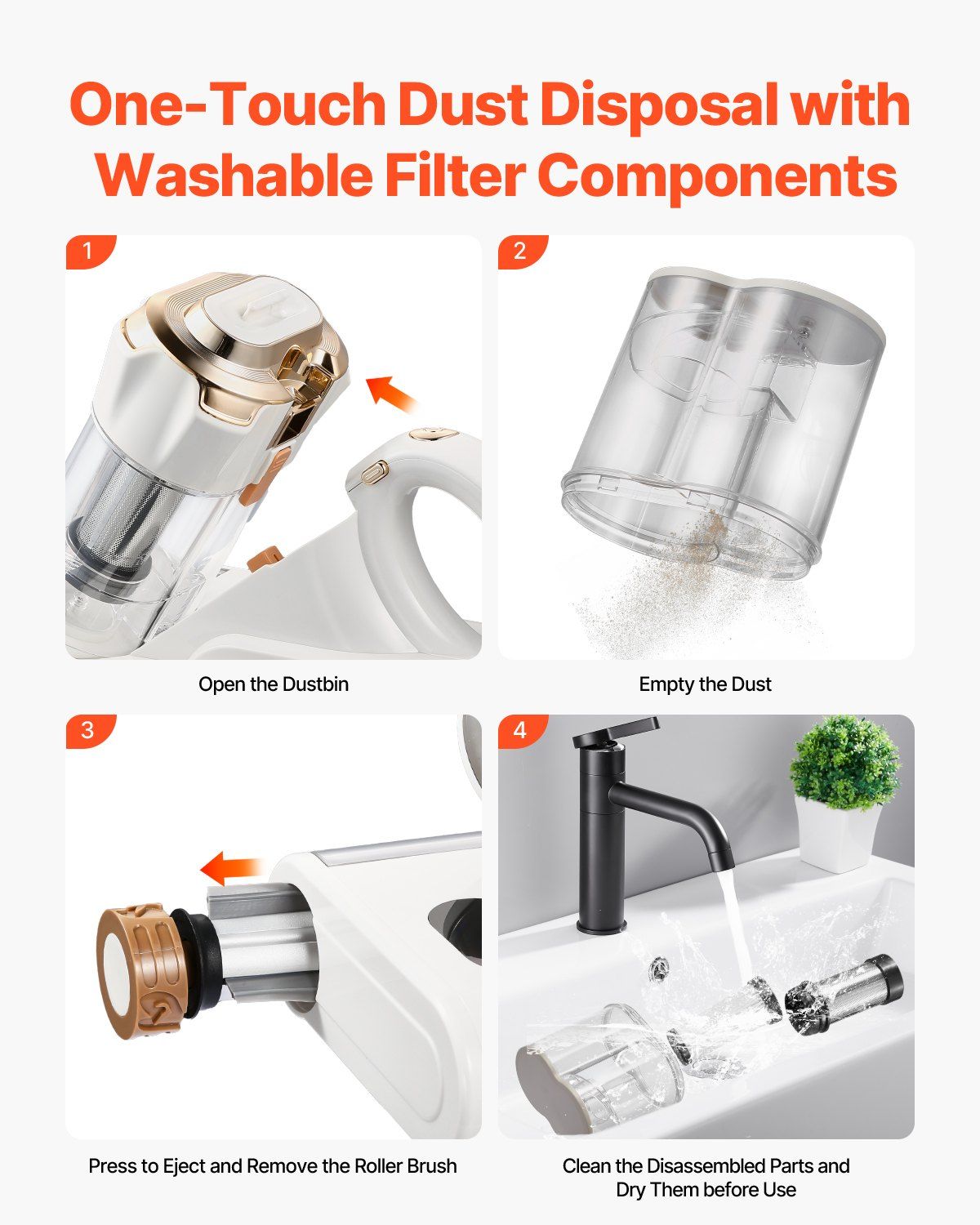 One-Touch Dust Disposal with Washable Filter Components

1

Open the Dustbin

2

Empty the Dust

3

Press to Eject and Remove the Roller Brush

4

Clean the Disassembled Parts and Dry Them before Use