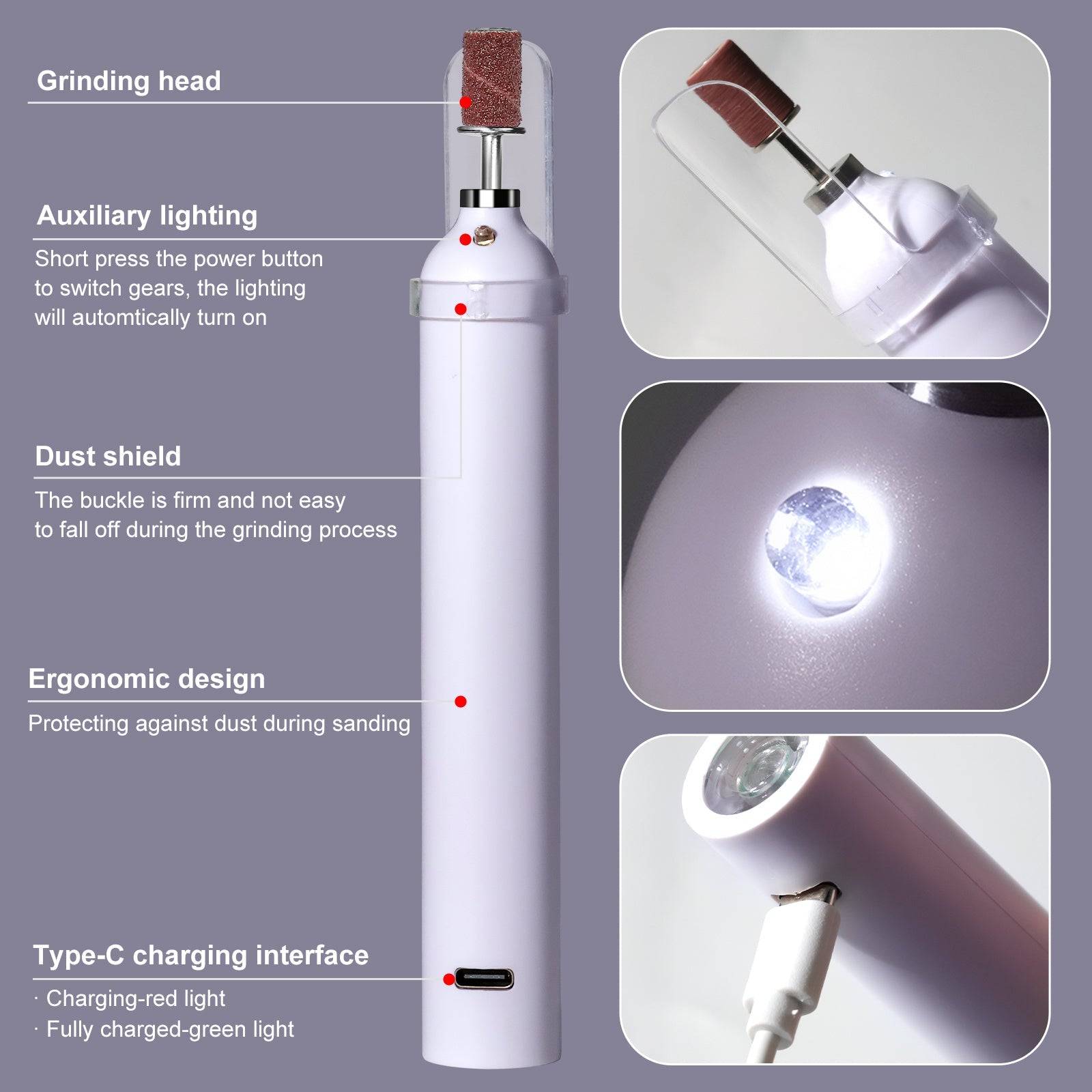 Grinding head

Auxiliary lighting

Short press the power button to switch gears, the lighting will automtically turn on

Dust shield

The buckle is firm and not easy to fall off during the grinding process

Ergonomic design

Protecting against dust during sanding

Type-C charging interface

· Charging-red light
· Fully charged-green light