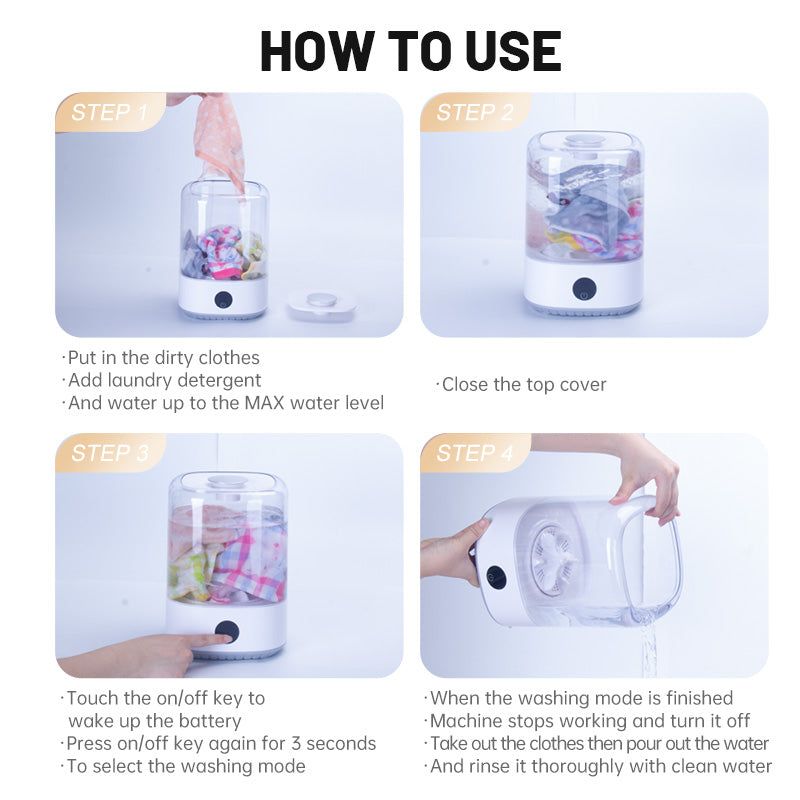 HOW TO USE

STEP 1

·Put in the dirty clothes
·Add laundry detergent
·And water up to the MAX water level

STEP 2

·Close the top cover

STEP 3

·Touch the on/off key to wake up the battery
·Press on/off key again for 3 seconds
·To select the washing mode

STEP 4

·When the washing mode is finished
·Machine stops working and turn it off
·Take out the clothes then pour out the water
·And rinse it thoroughly with clean water