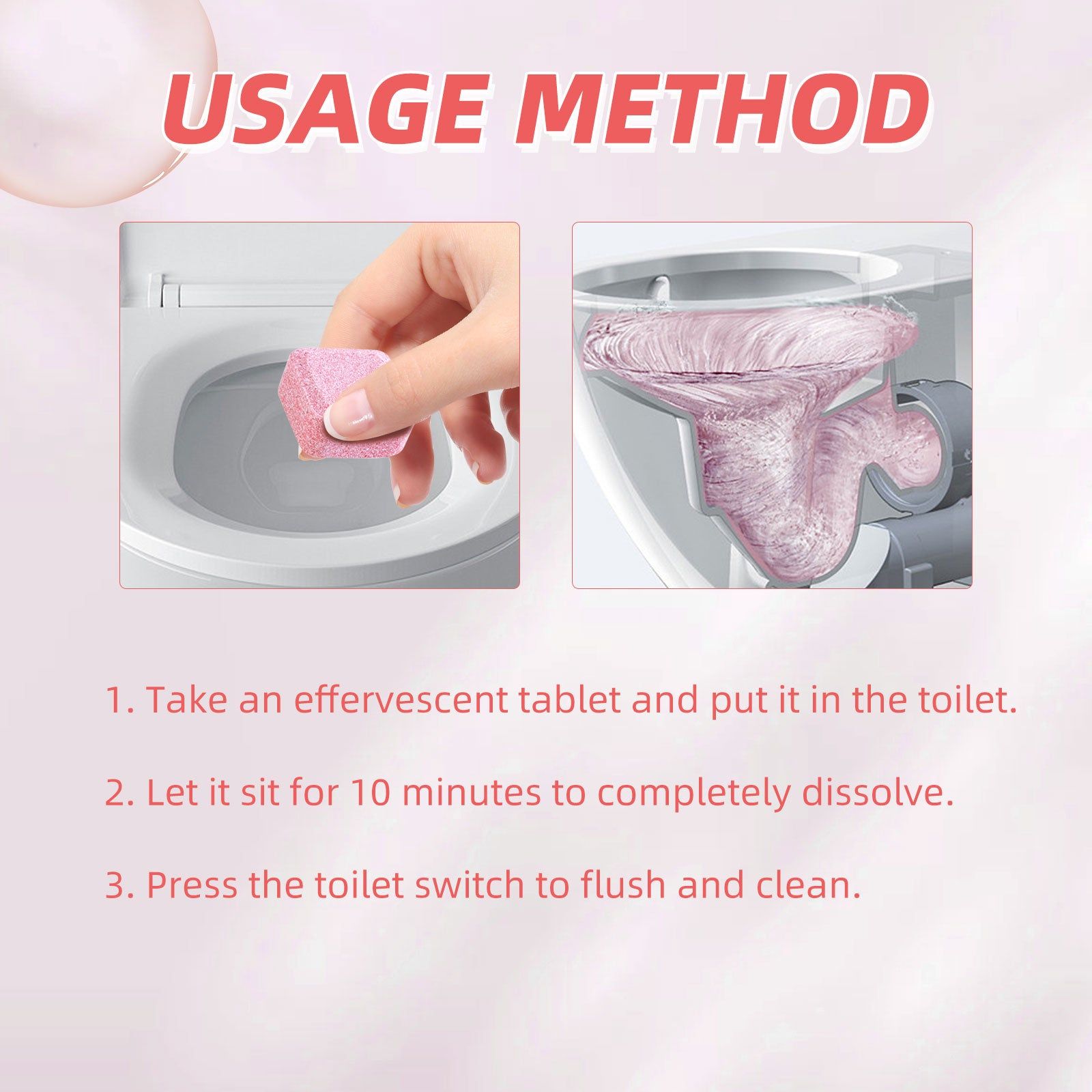 USAGE METHOD

1. Take an effervescent tablet and put it in the toilet.

2. Let it sit for 10 minutes to completely dissolve.

3. Press the toilet switch to flush and clean.