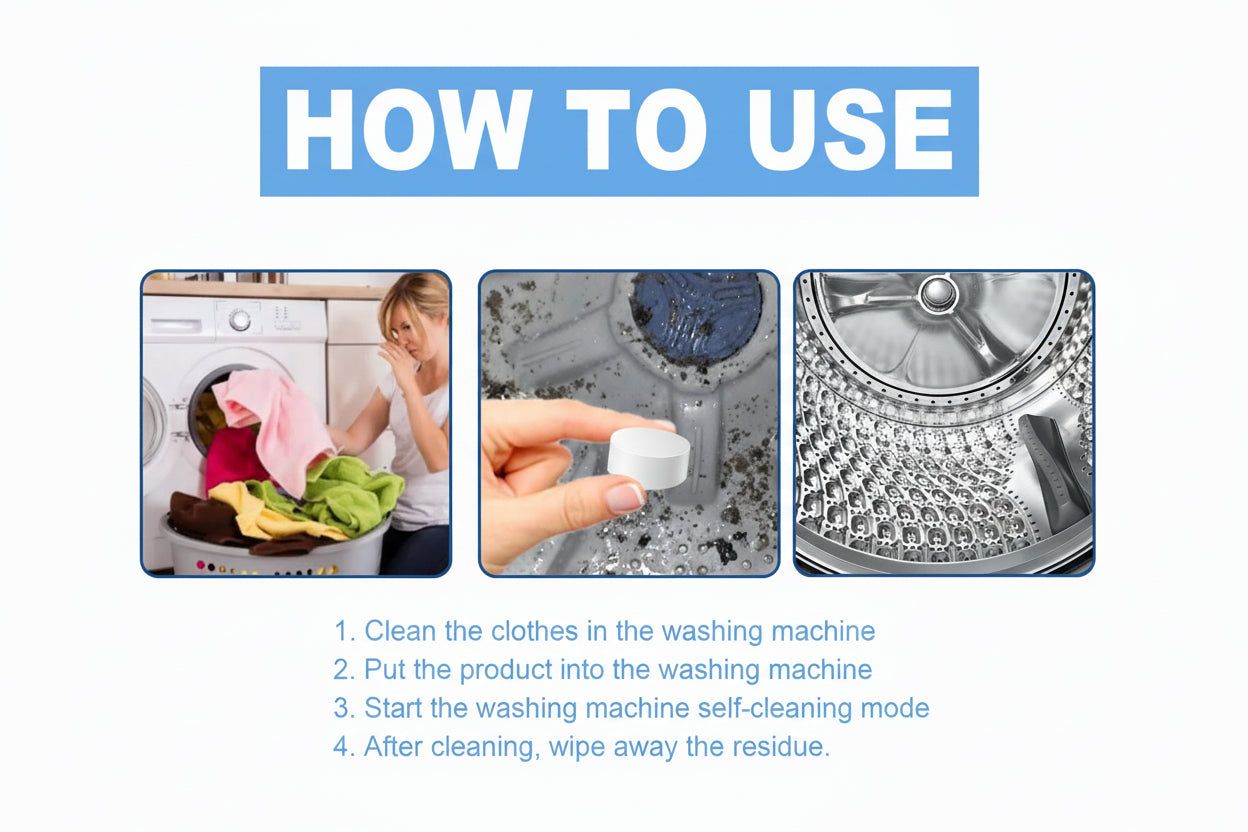 HOW TO USE

1. Clean the clothes in the washing machine
2. Put the product into the washing machine
3. Start the washing machine self-cleaning mode
4. After cleaning, wipe away the residue.