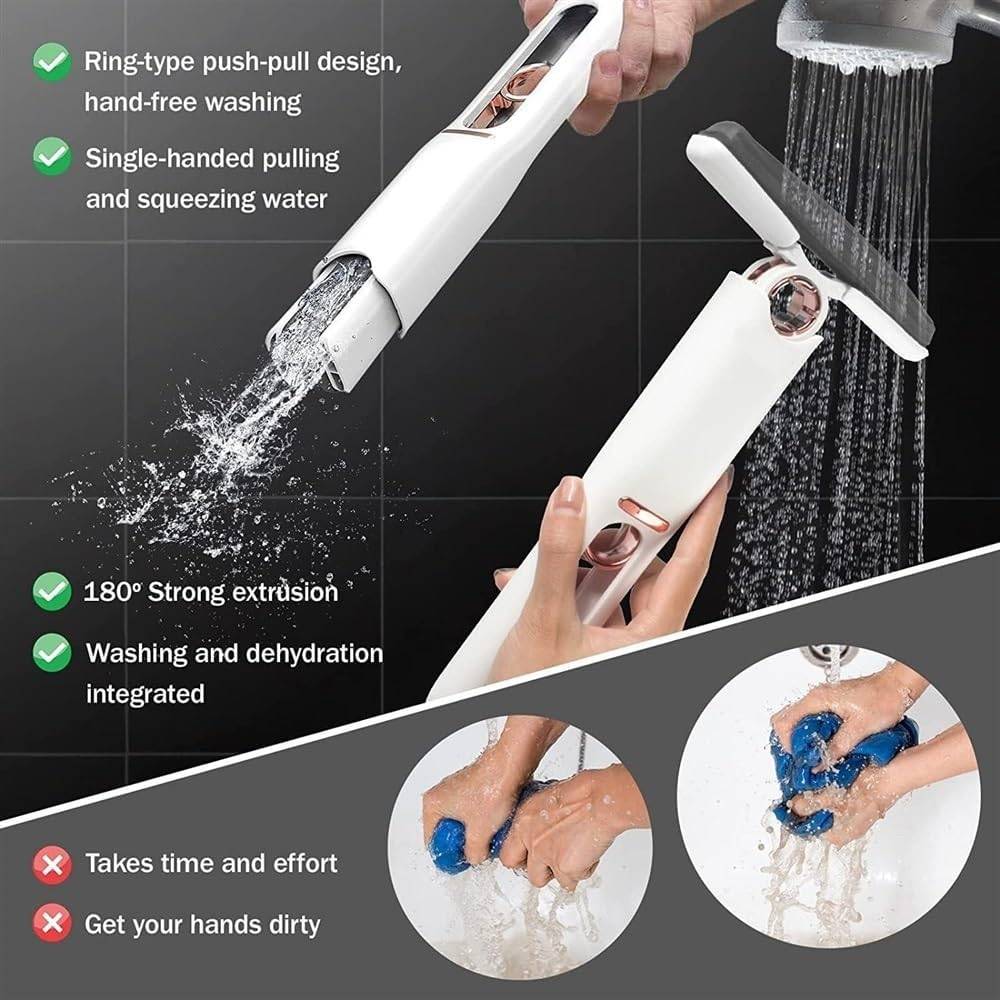 Ring-type push-pull design, hand-free washing

Single-handed pulling and squeezing water

180° Strong extrusion

Washing and dehydration integrated

Takes time and effort

Get your hands dirty