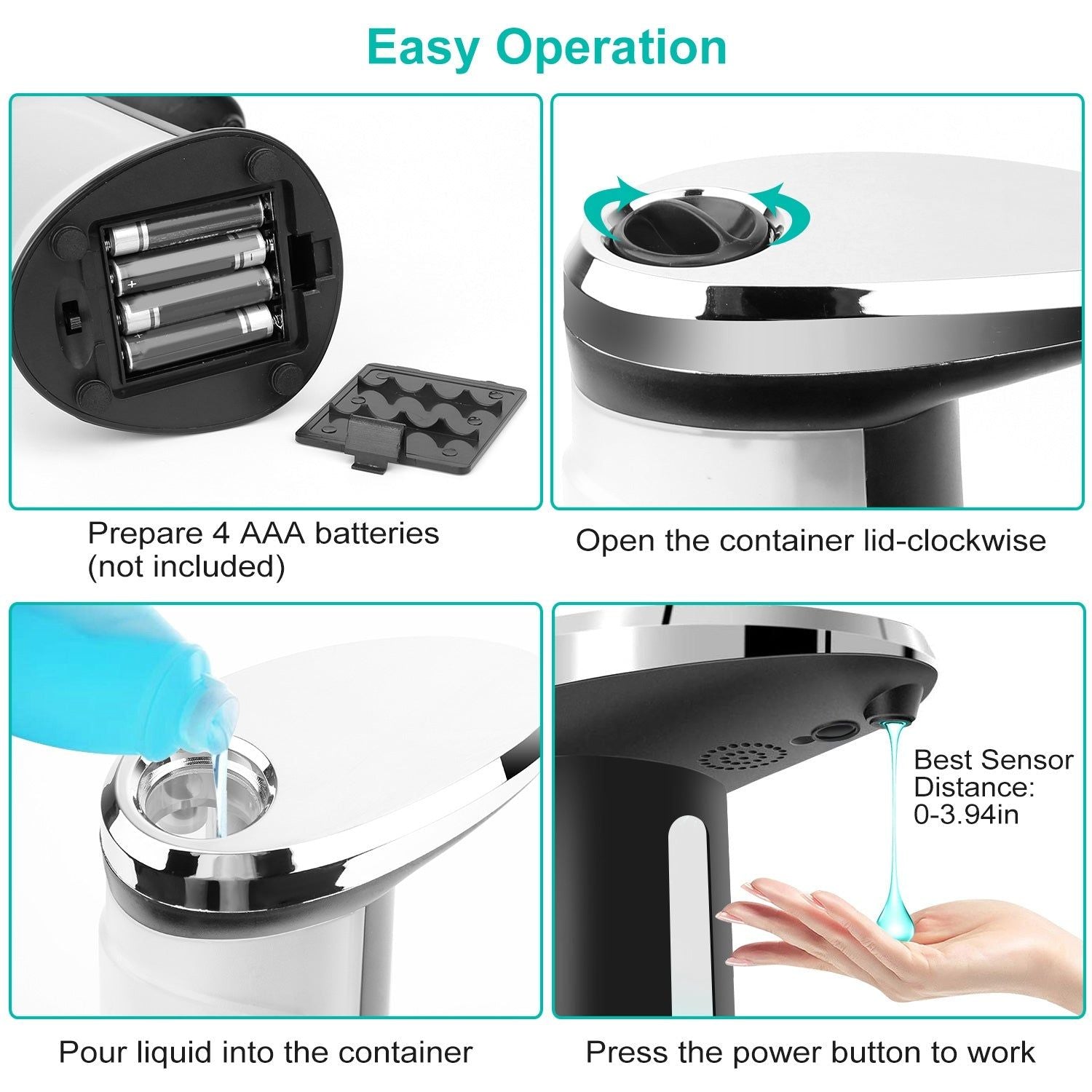 Easy Operation

Prepare 4 AAA batteries (not included)

Open the container lid-clockwise

Pour liquid into the container

Best Sensor Distance: 0-3.94in

Press the power button to work