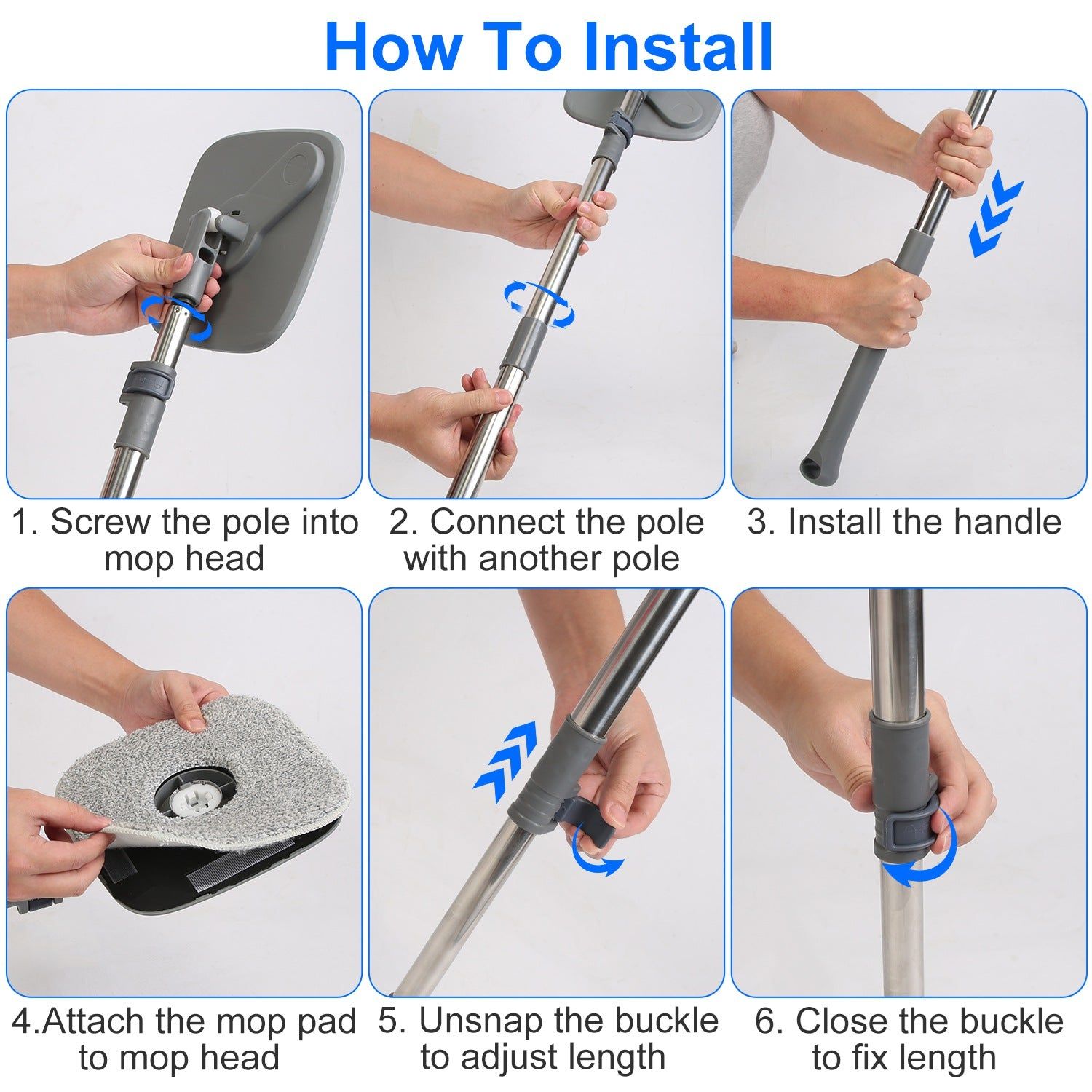 How To Install

1. Screw the pole into mop head

2. Connect the pole with another pole

3. Install the handle

4.Attach the mop pad to mop head

5. Unsnap the buckle to adjust length

6. Close the buckle to fix length