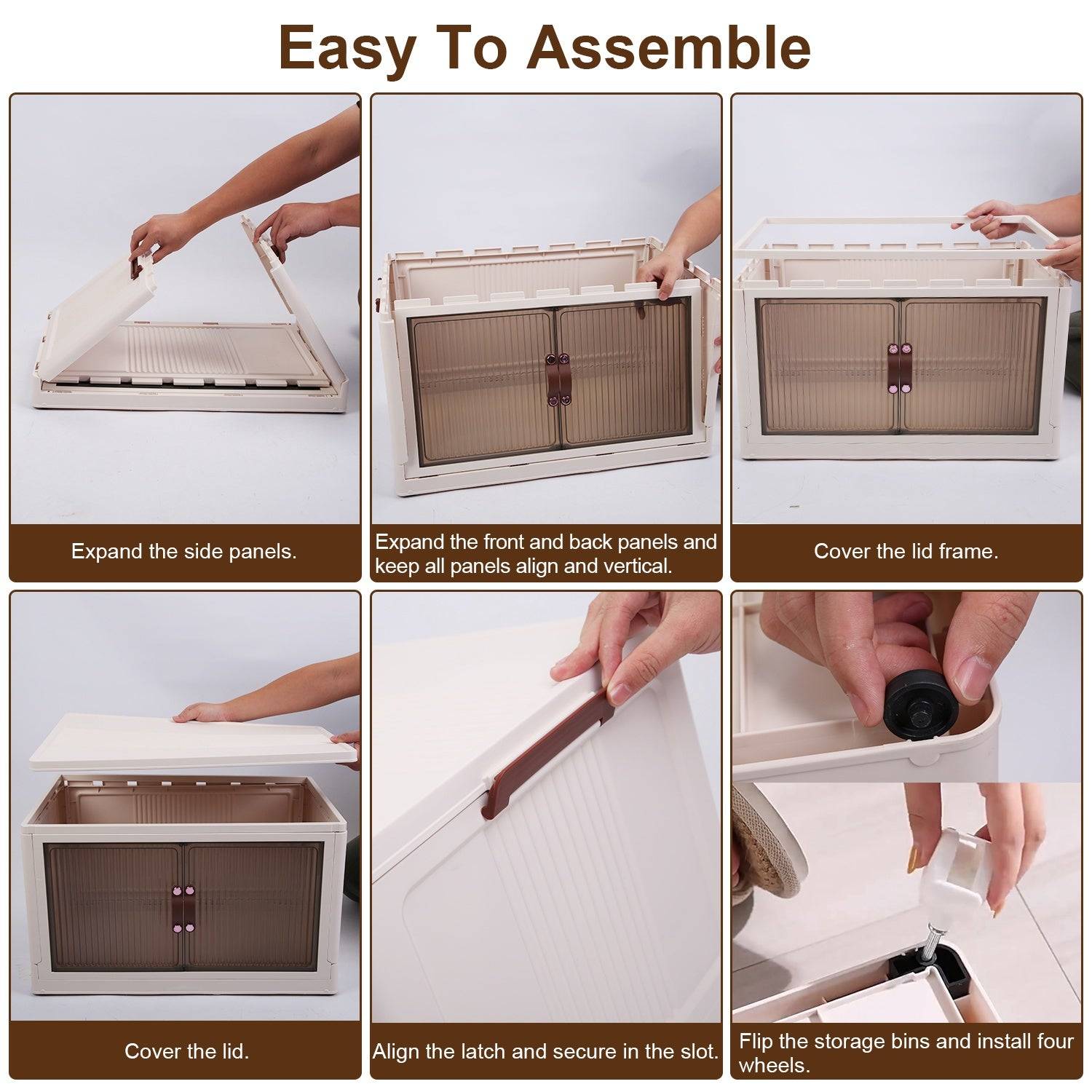 Easy To Assemble

Expand the side panels.

Expand the front and back panels and keep all panels align and vertical.

Cover the lid frame.

Cover the lid.

Align the latch and secure in the slot.

Flip the storage bins and install four wheels.