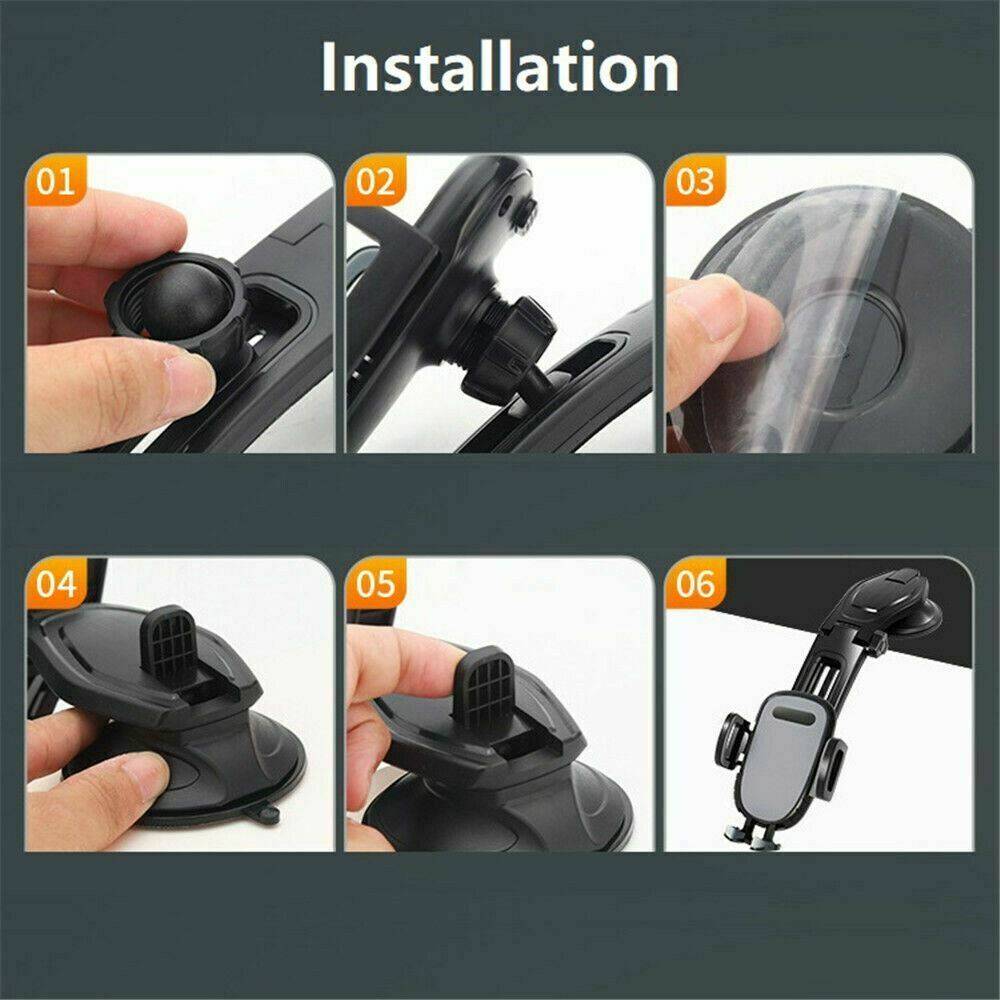 Installation

01

02

03

04

05

06