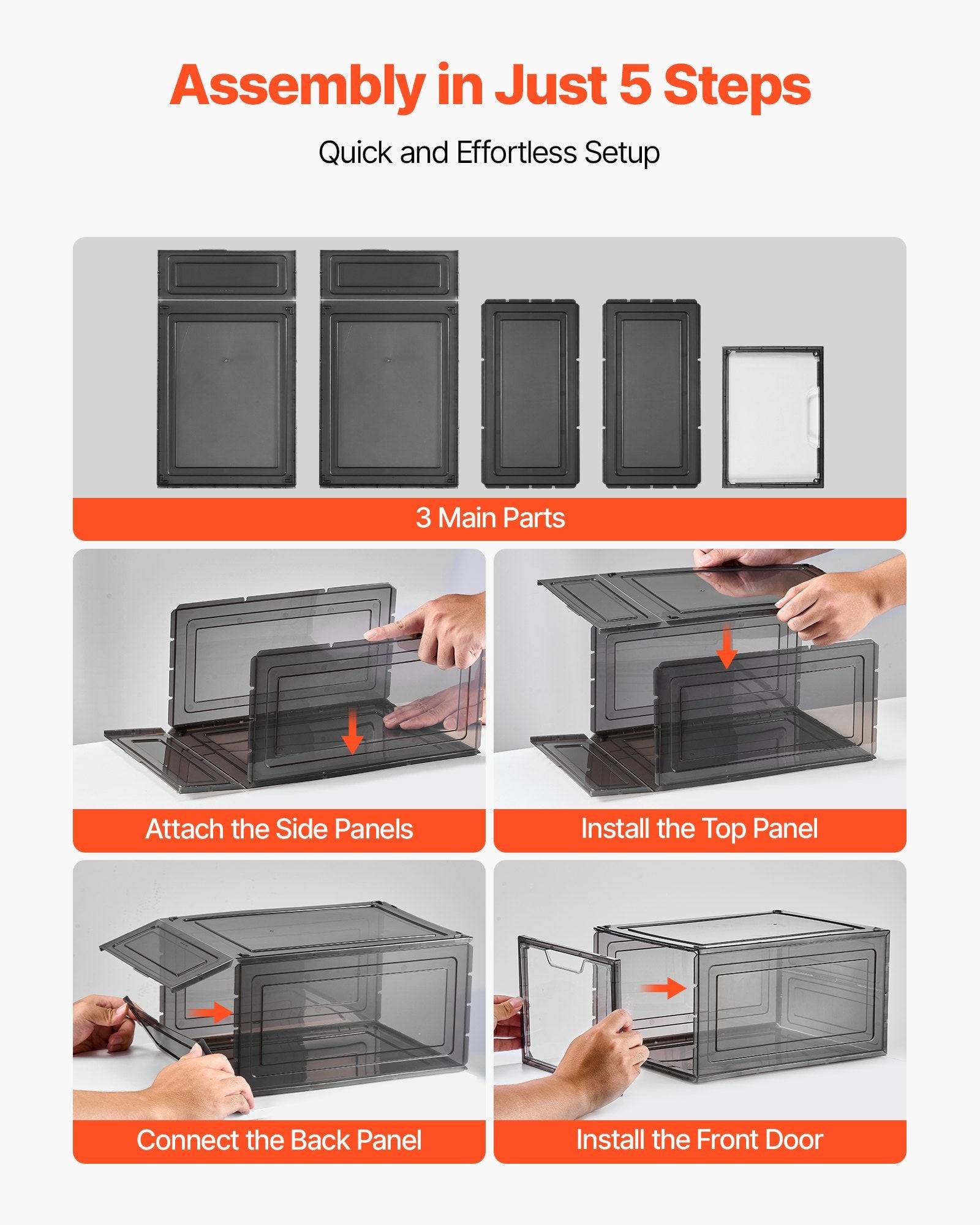 Assembly in Just 5 Steps

Quick and Effortless Setup

3 Main Parts

Attach the Side Panels

Install the Top Panel

Connect the Back Panel

Install the Front Door