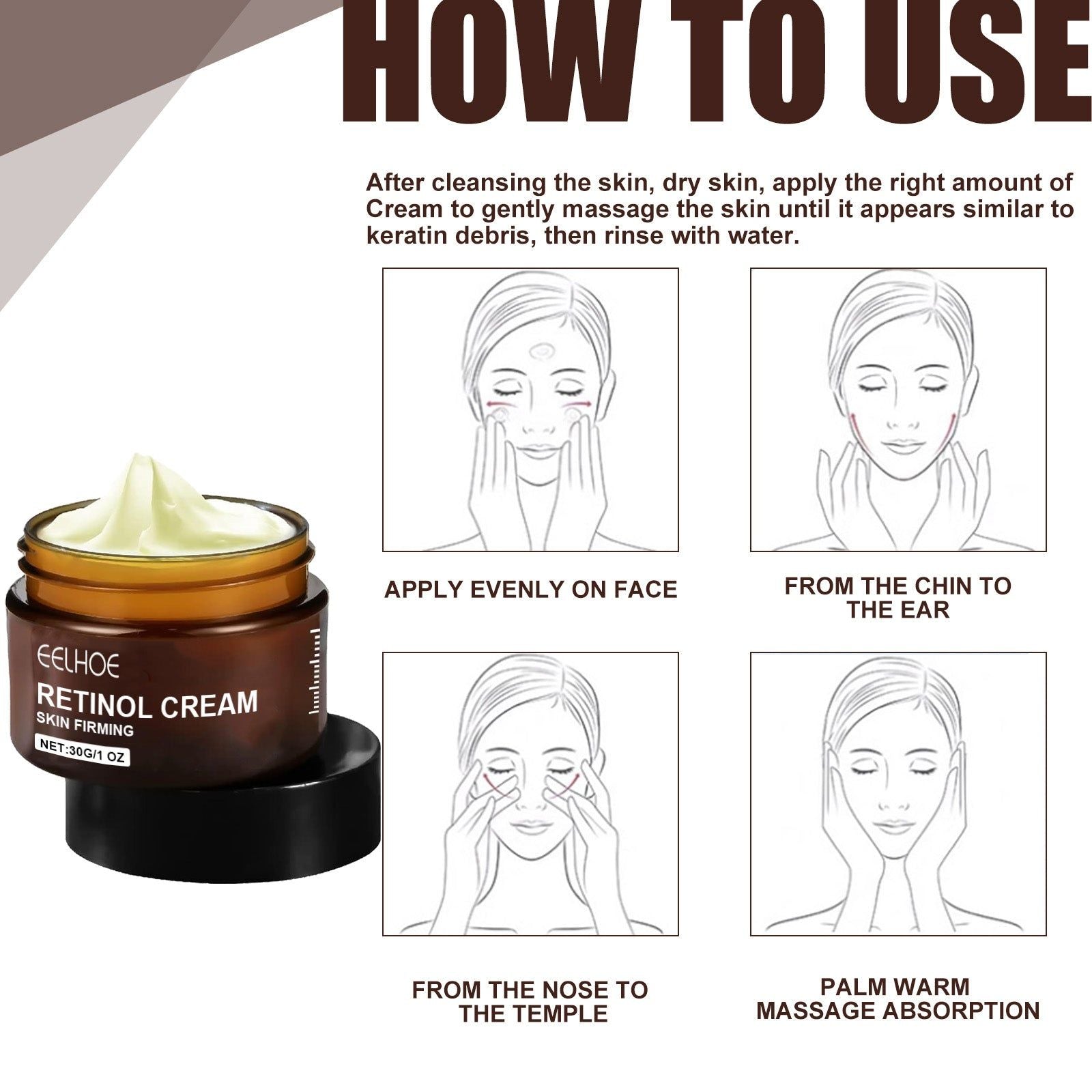 HOW TO USE

After cleansing the skin, dry skin, apply the right amount of Cream to gently massage the skin until it appears similar to keratin debris, then rinse with water.

EELHOE
RETINOL CREAM
SKIN FIRMING
NET:30G/1 OZ

APPLY EVENLY ON FACE

FROM THE CHIN TO THE EAR

FROM THE NOSE TO THE TEMPLE

PALM WARM MASSAGE ABSORPTION