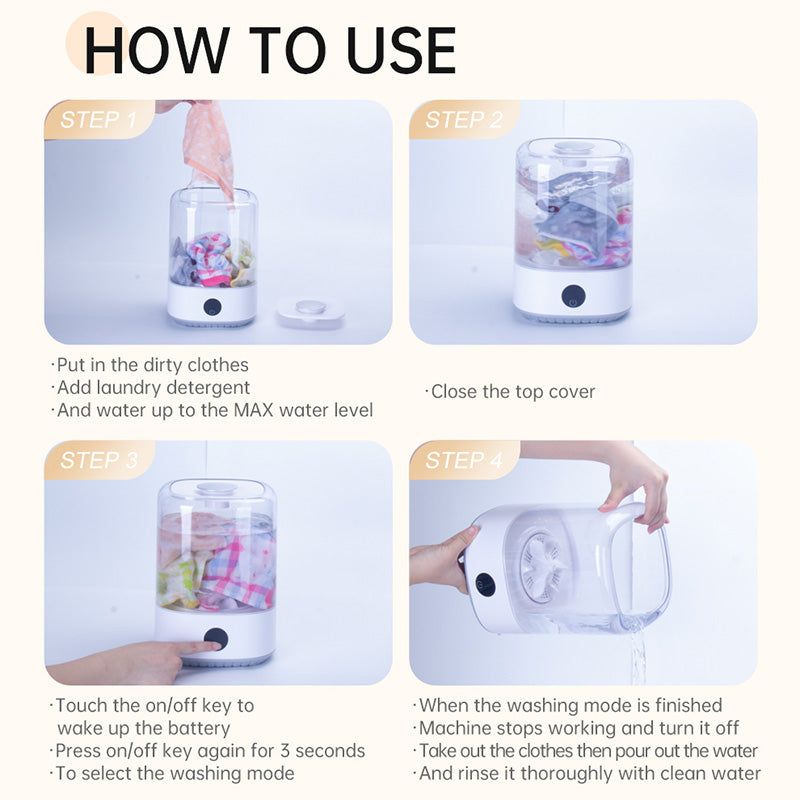 HOW TO USE

STEP 1

·Put in the dirty clothes
·Add laundry detergent
·And water up to the MAX water level

STEP 2

·Close the top cover

STEP 3

·Touch the on/off key to wake up the battery
·Press on/off key again for 3 seconds
·To select the washing mode

STEP 4

·When the washing mode is finished
·Machine stops working and turn it off
·Take out the clothes then pour out the water
·And rinse it thoroughly with clean water