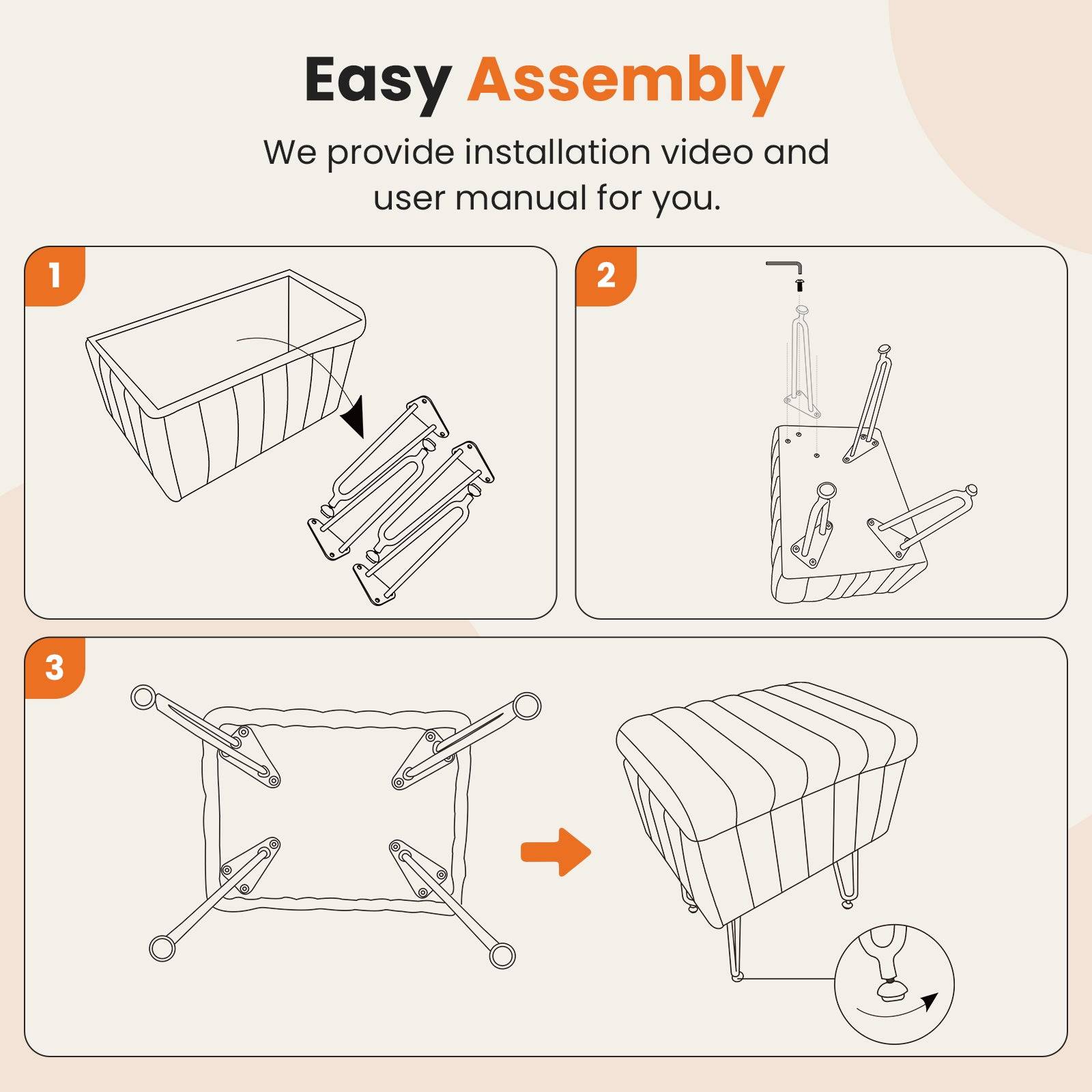 Easy Assembly

We provide installation video and user manual for you.

1

2

3