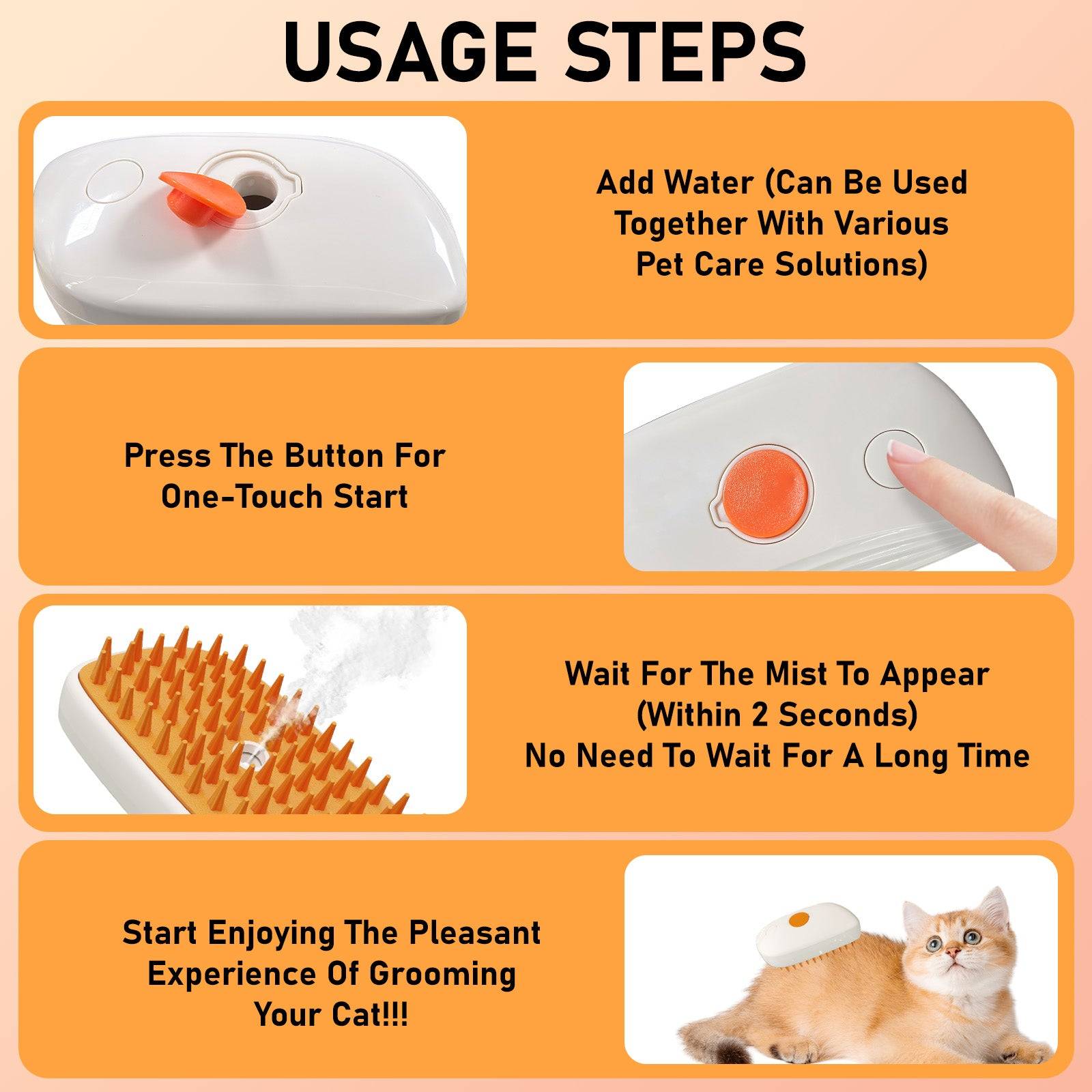 USAGE STEPS

Add Water (Can Be Used Together With Various Pet Care Solutions)

Press The Button For One-Touch Start

Wait For The Mist To Appear (Within 2 Seconds) No Need To Wait For A Long Time

Start Enjoying The Pleasant Experience Of Grooming Your Cat!!!