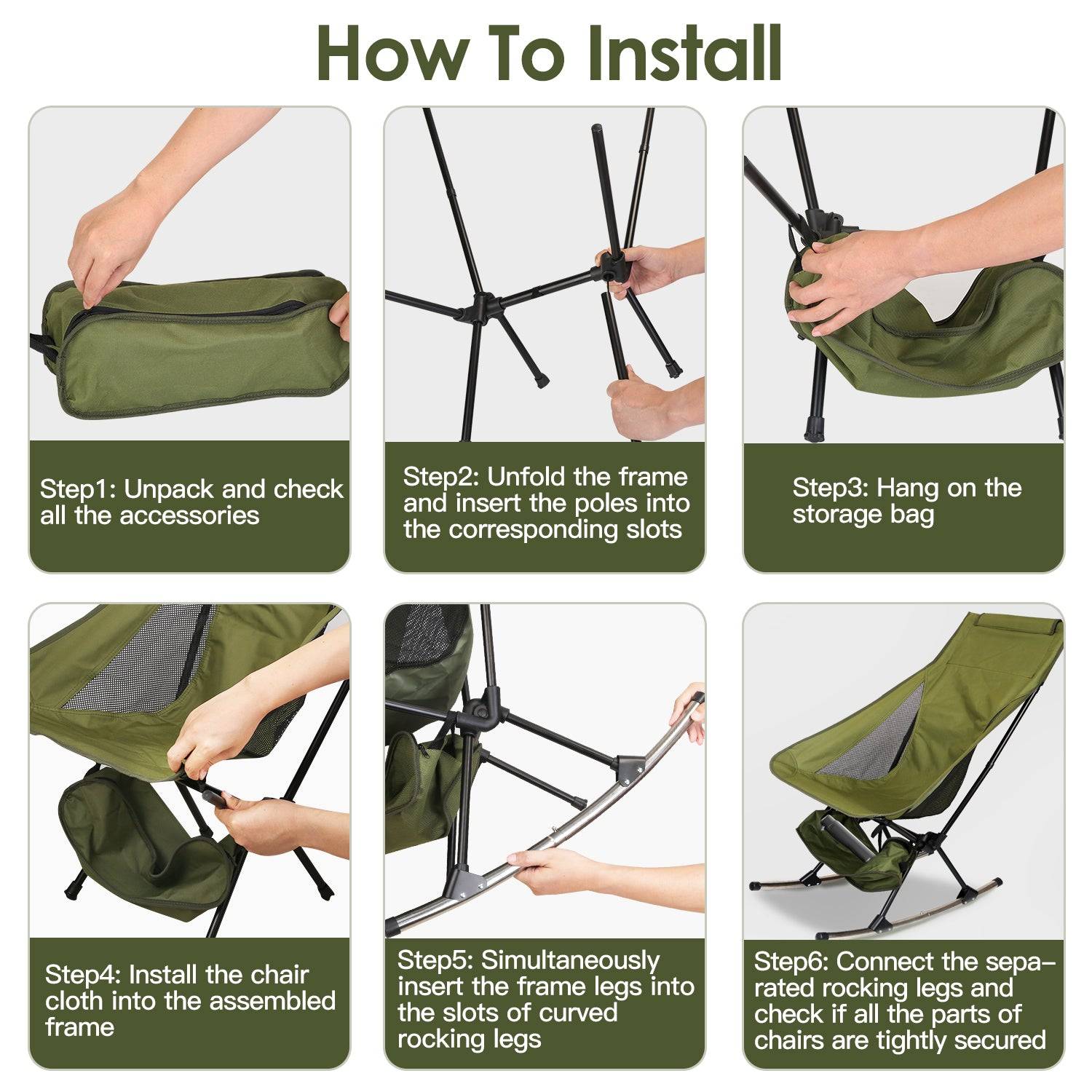 How To Install

Step1: Unpack and check all the accessories

Step2: Unfold the frame and insert the poles into the corresponding slots

Step3: Hang on the storage bag

Step4: Install the chair cloth into the assembled frame

Step5: Simultaneously insert the frame legs into the slots of curved rocking legs

Step6: Connect the separated rocking legs and check if all the parts of chairs are tightly secured