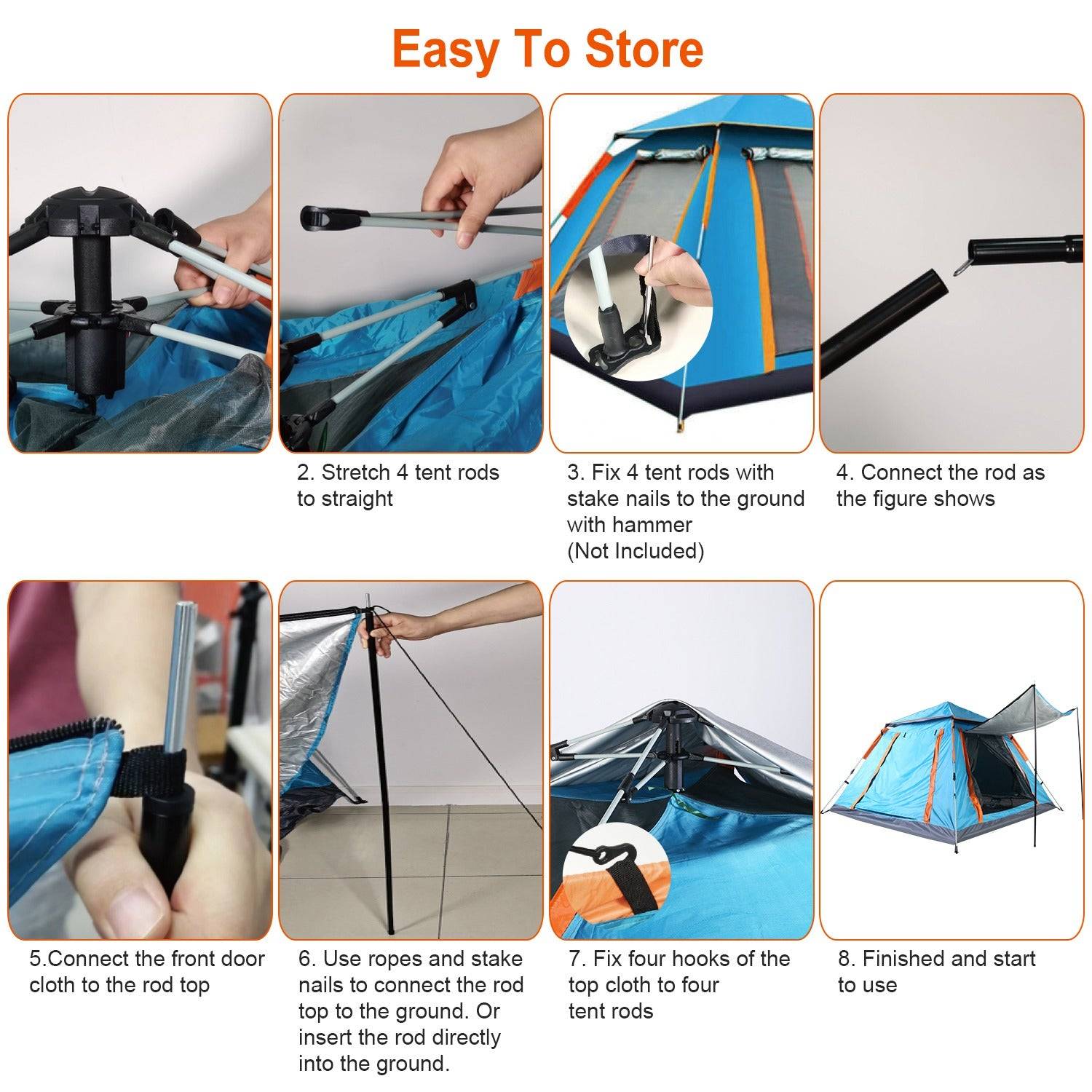 Easy To Store

2. Stretch 4 tent rods to straight

3. Fix 4 tent rods with stake nails to the ground with hammer (Not Included)

4. Connect the rod as the figure shows

5.Connect the front door cloth to the rod top

6. Use ropes and stake nails to connect the rod top to the ground. Or insert the rod directly into the ground.

7. Fix four hooks of the top cloth to four tent rods

8. Finished and start to use