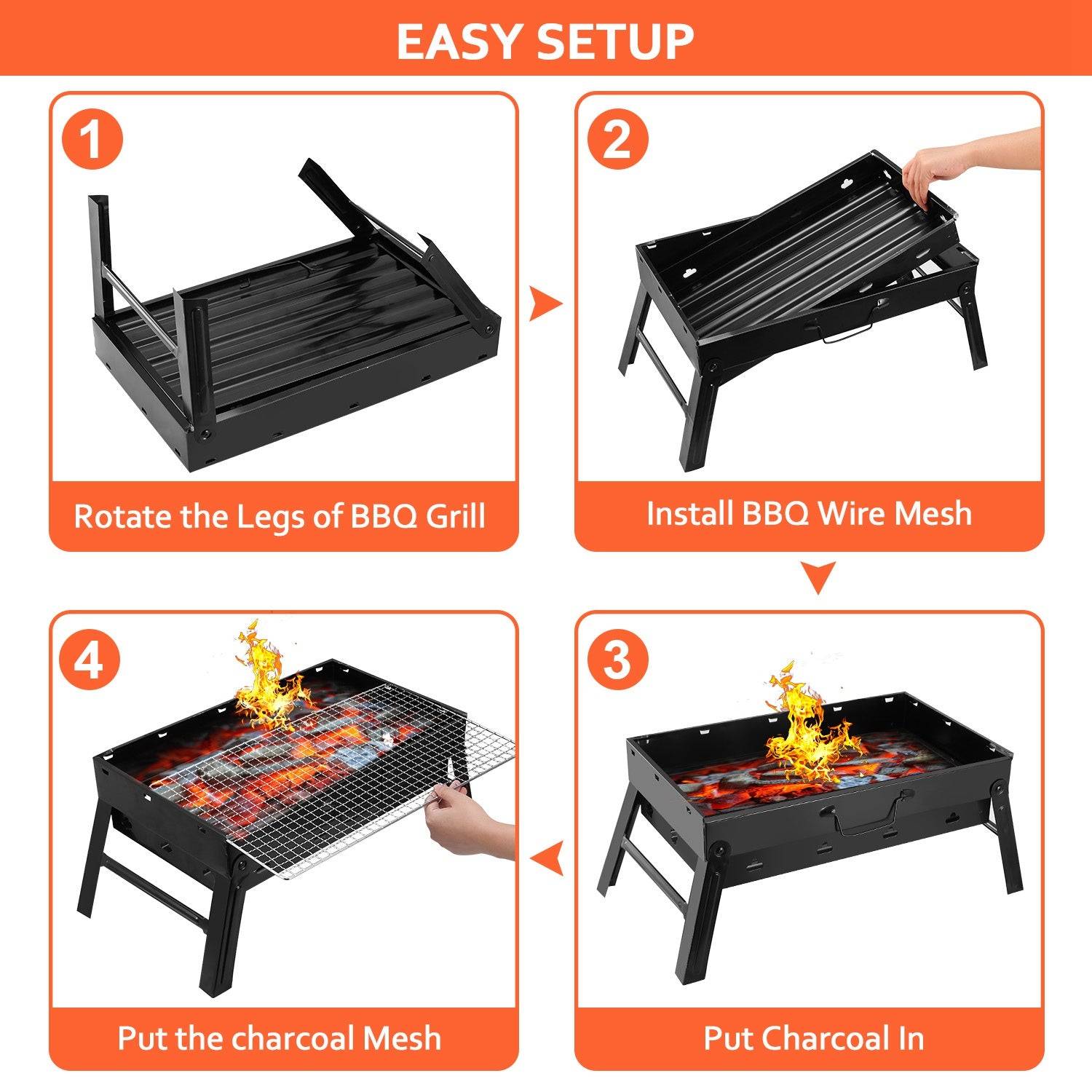 EASY SETUP

1

Rotate the Legs of BBQ Grill

2

Install BBQ Wire Mesh

3

Put Charcoal In

4

Put the charcoal Mesh