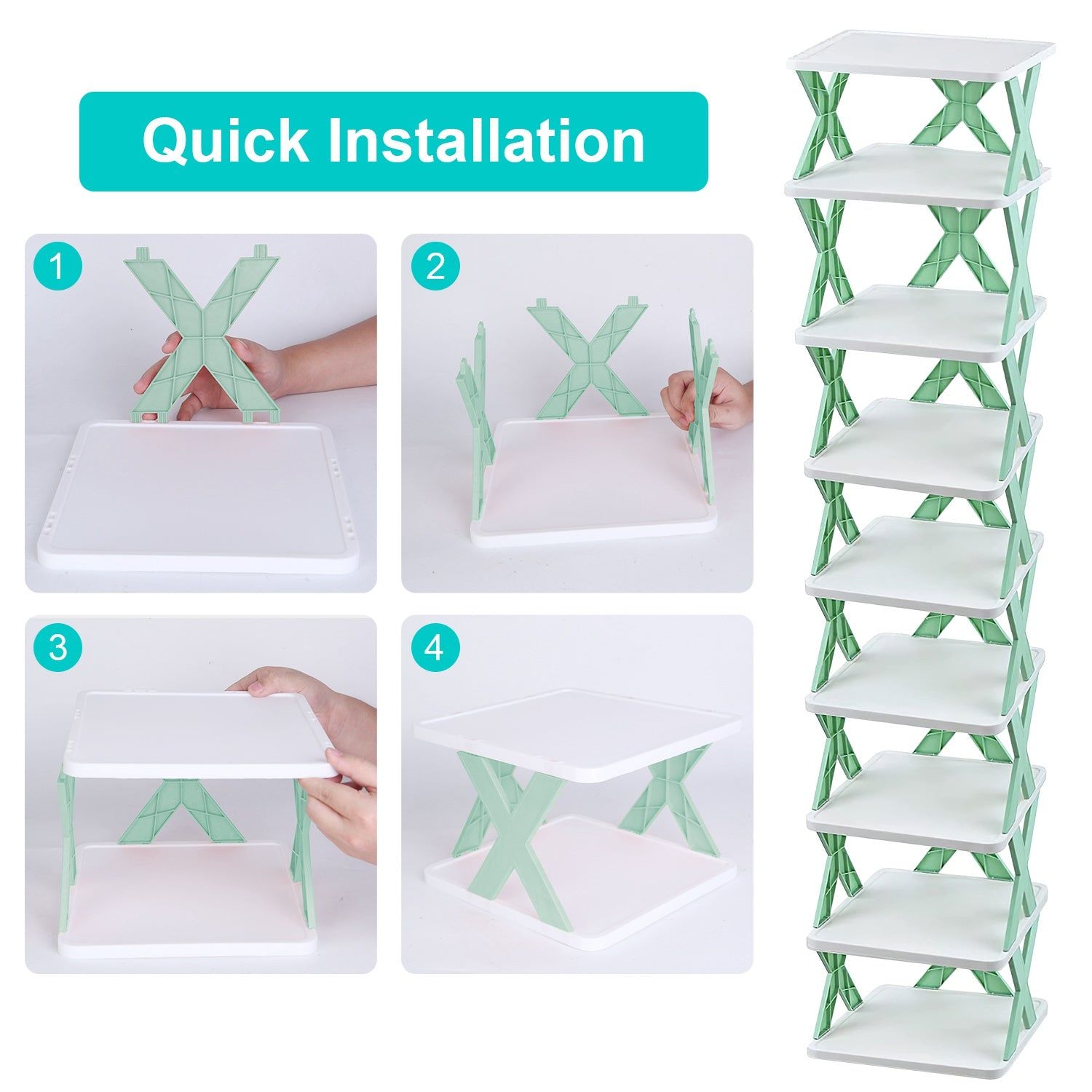 Quick Installation

1

2

3

4